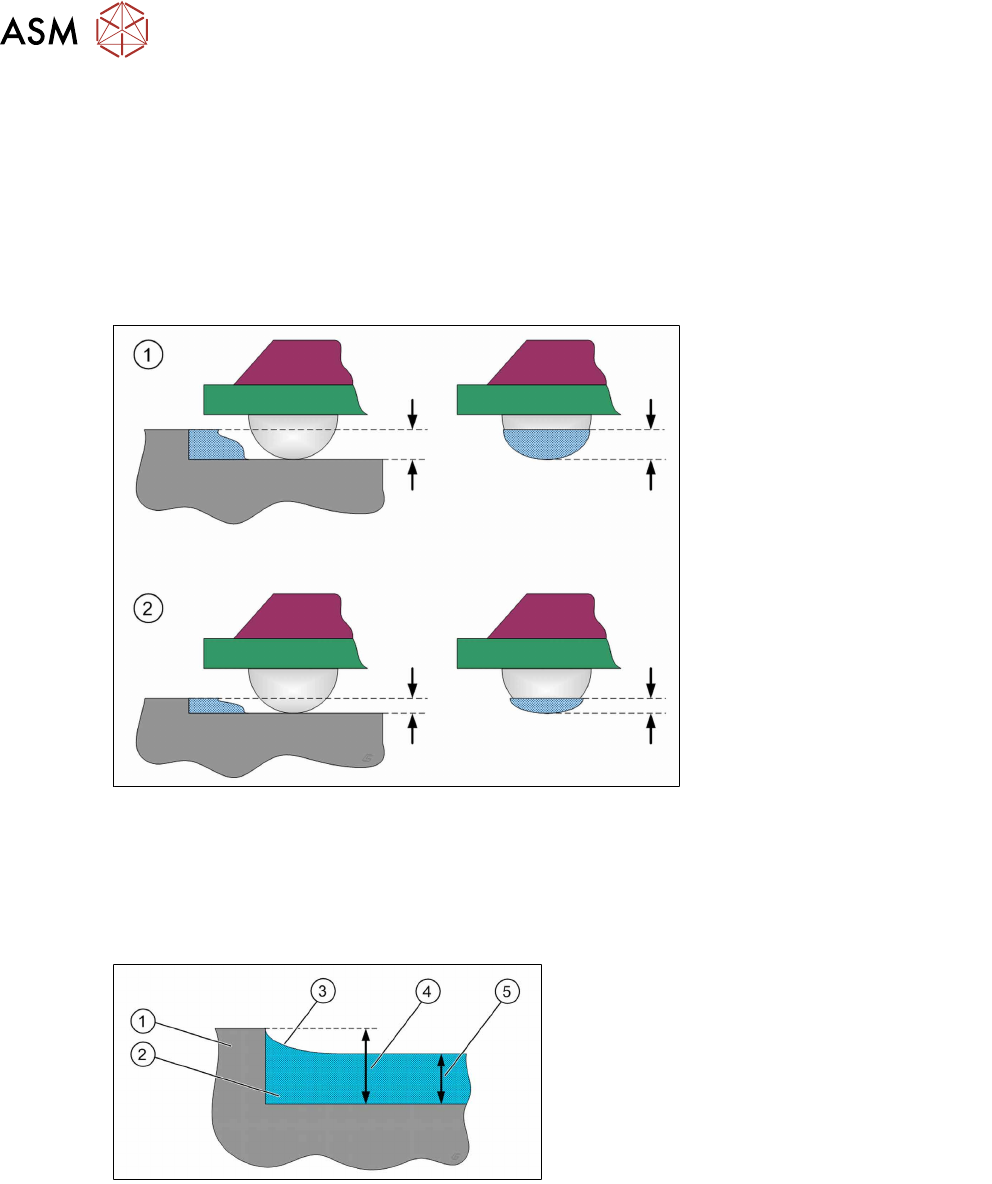 ASM

1

2

1

2

3

4

5