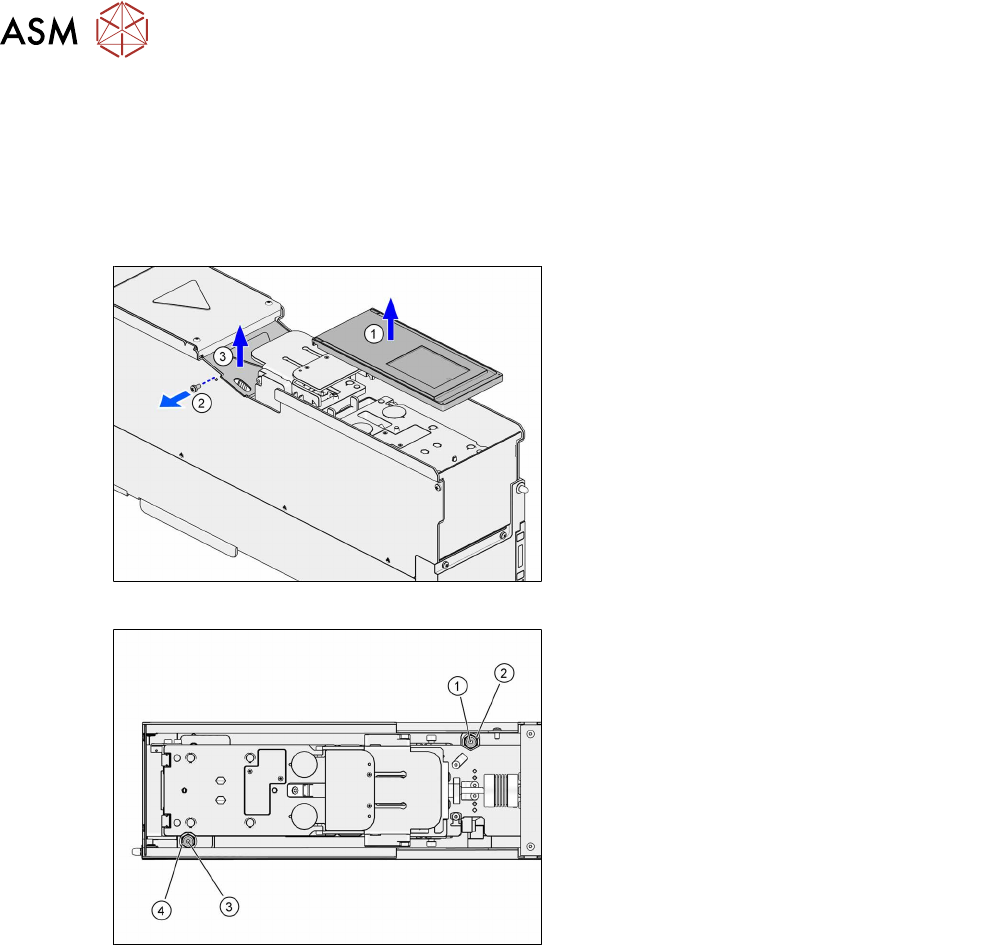 ASM

3
1
2

1
2
4
3