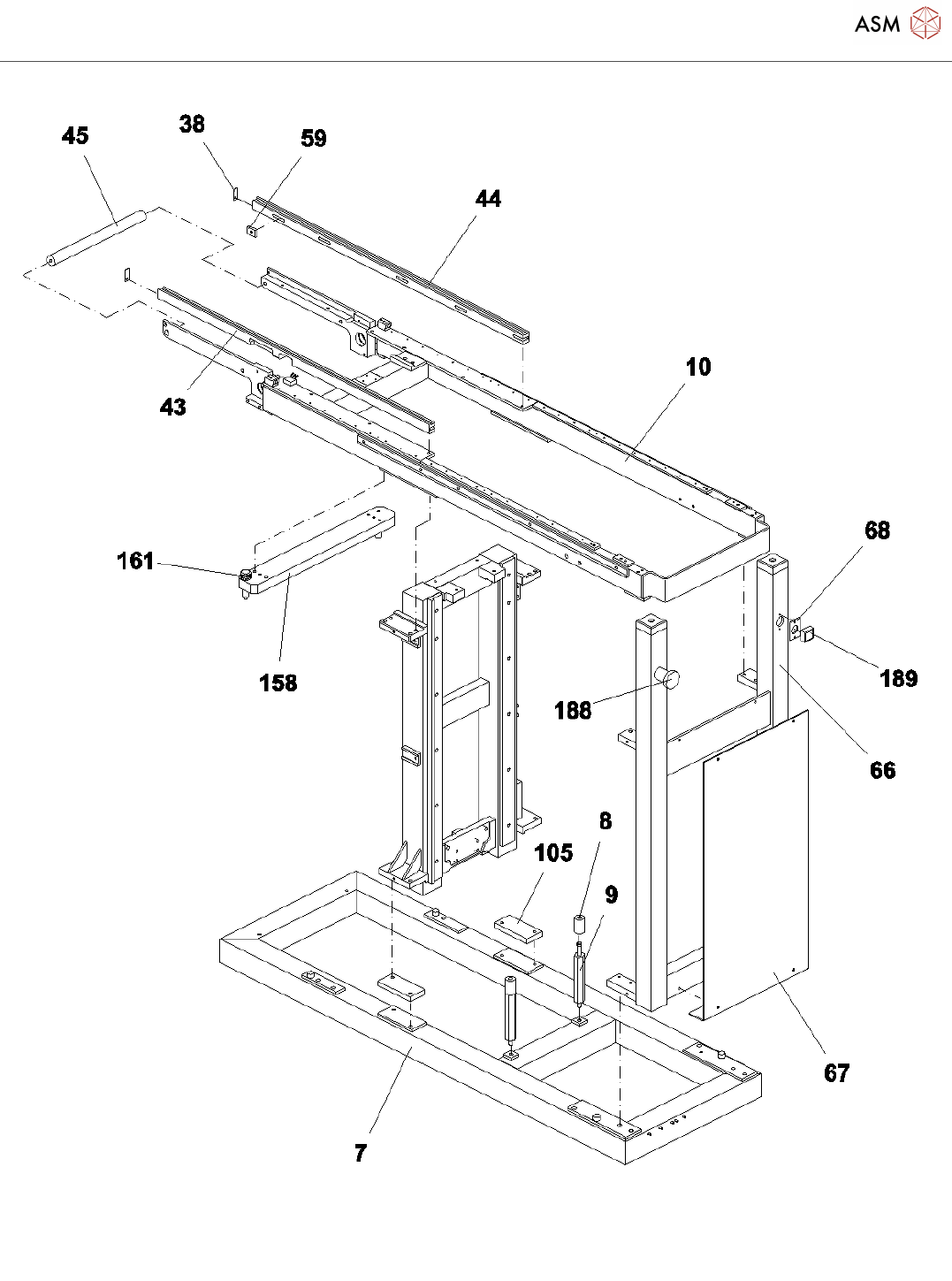 ASM

45
38
59
44
43
10
161
158
68
189
188
66
8
105
9
67
7