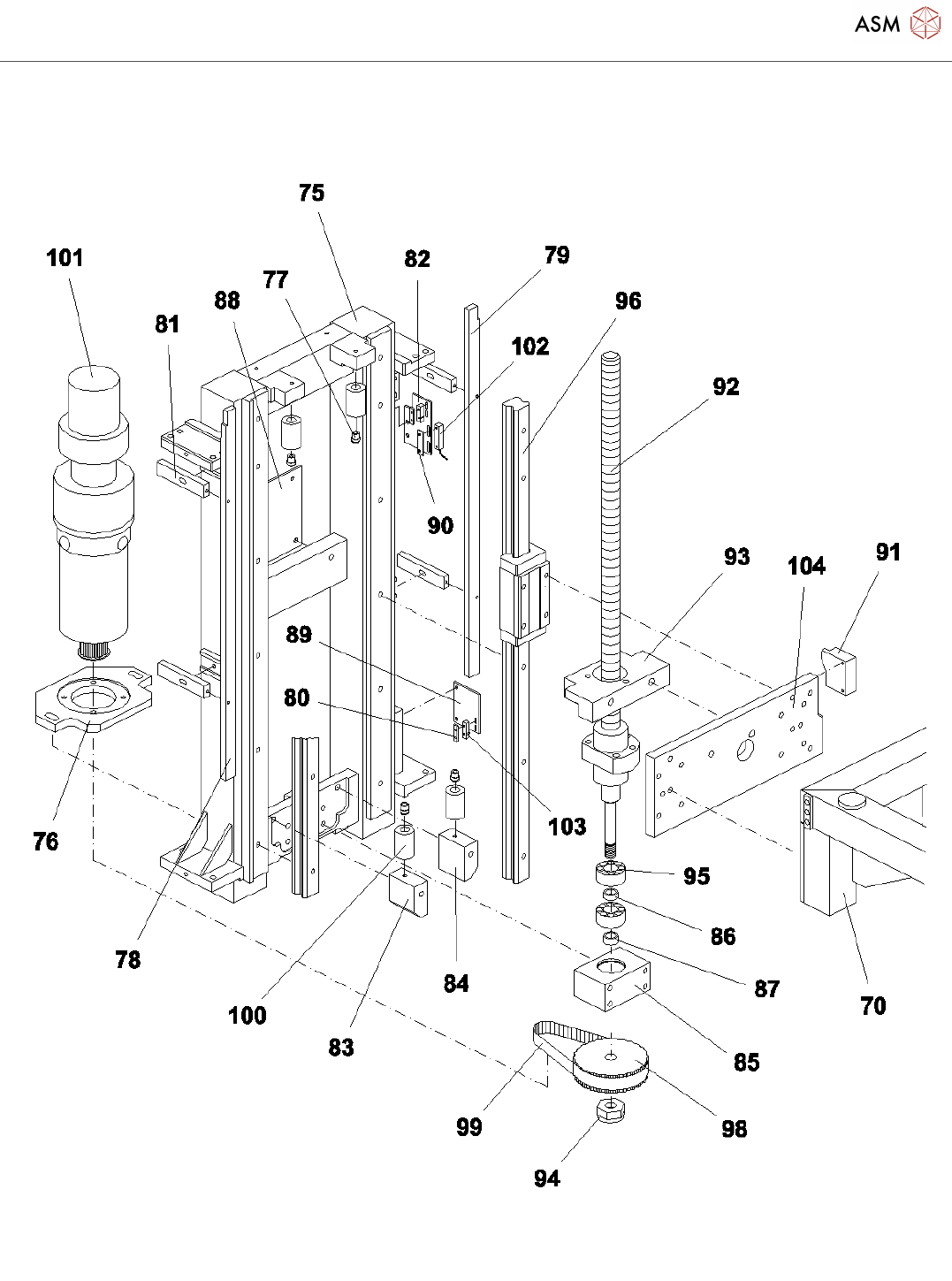 ASM

75
101
82
79
77
88
96
81
102
92
90
93
104
91
89
80
103
76
95
86
78
87
84
70
100
83
85
99
98
94