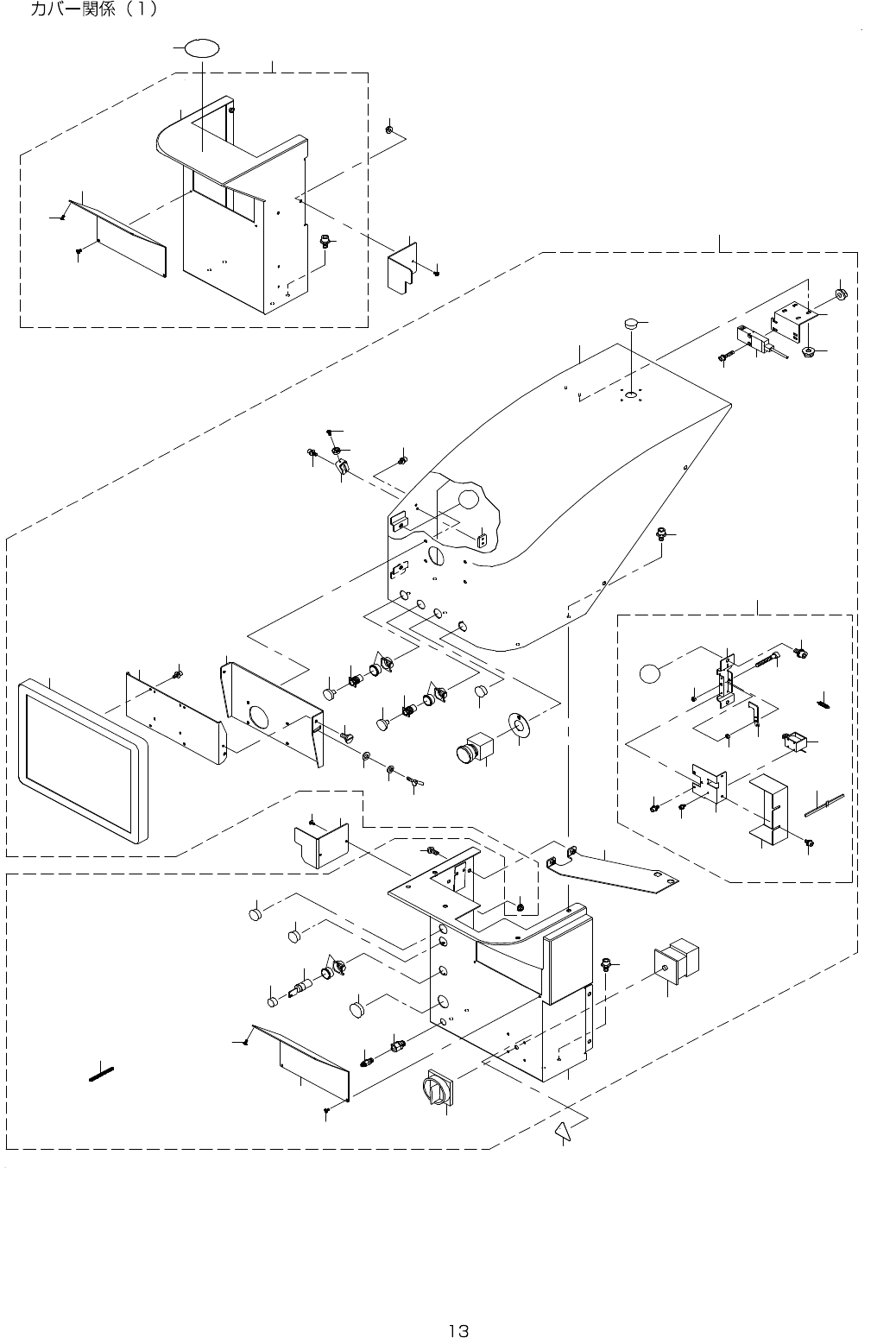 カバー関係（1）

13