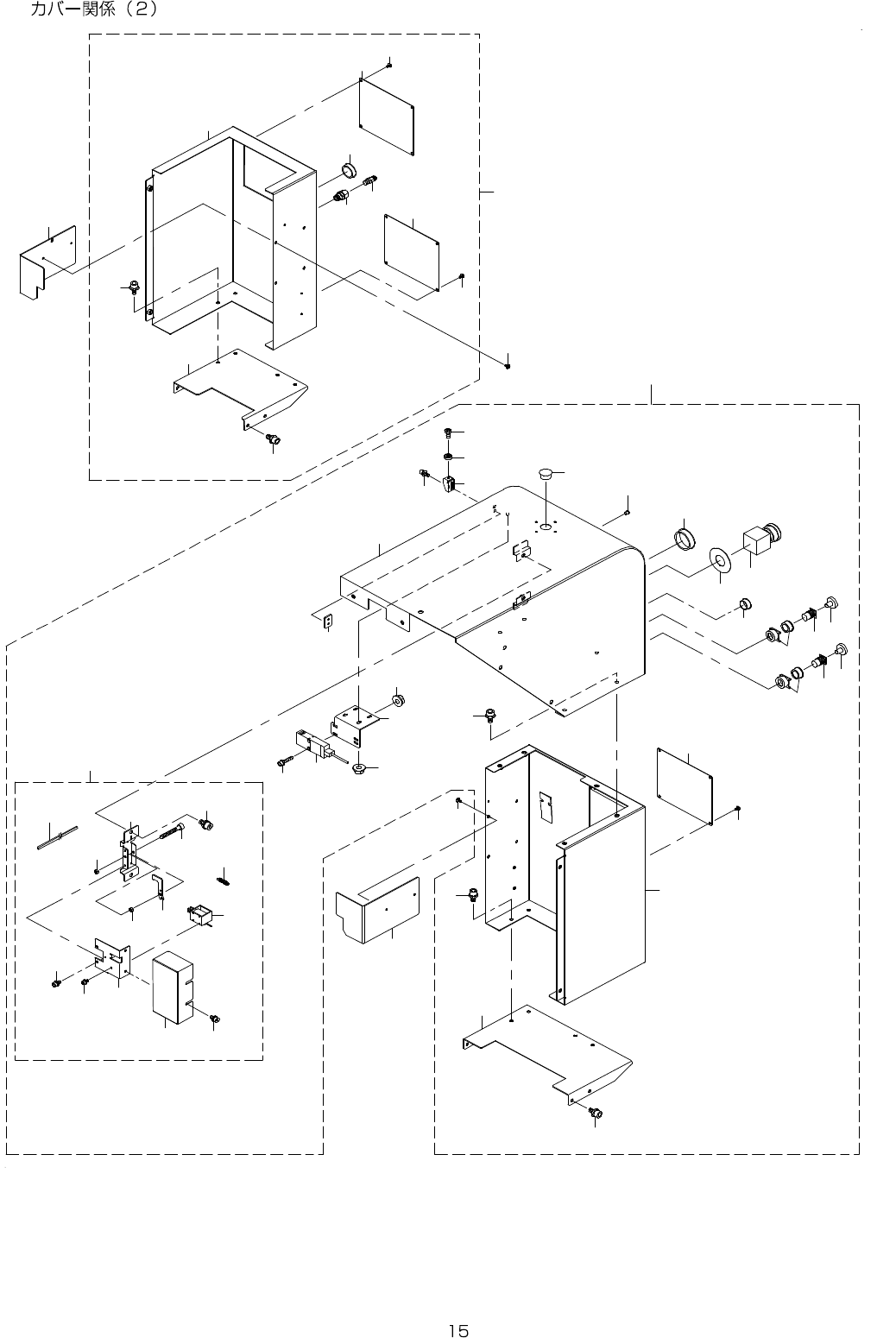 カバー関係（2）

15