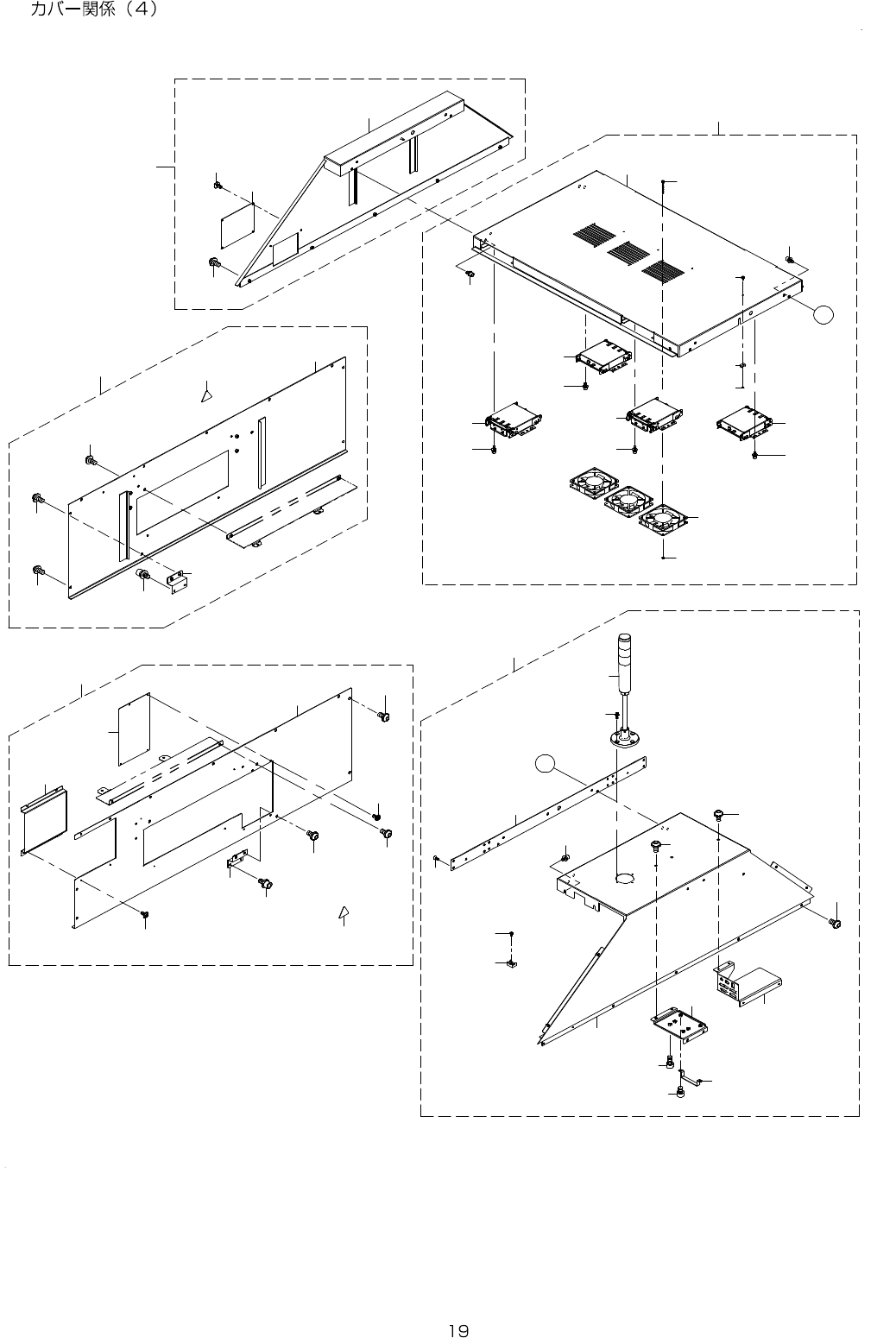 カバー関係（4）

19