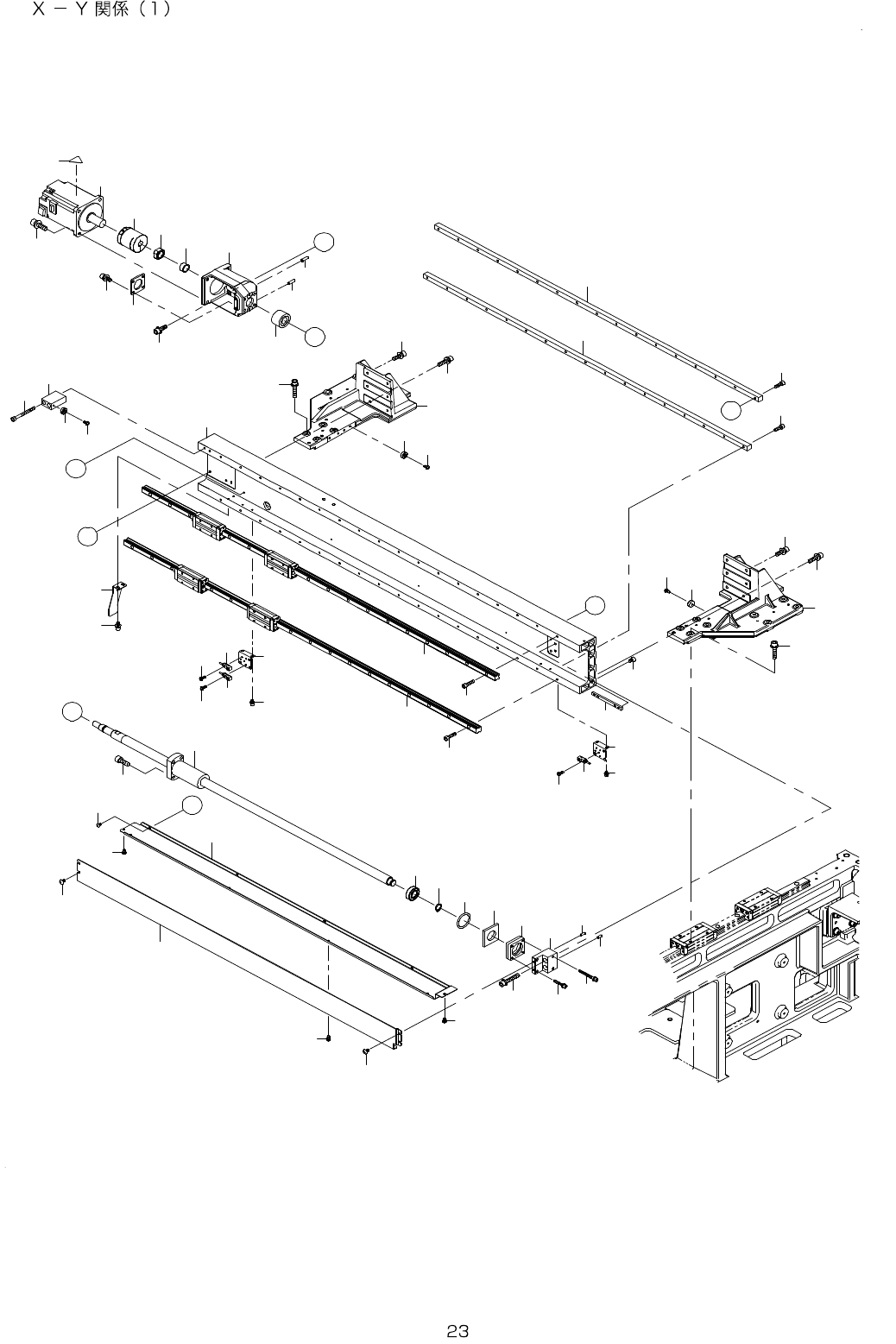 X － Y 関係（1）

23