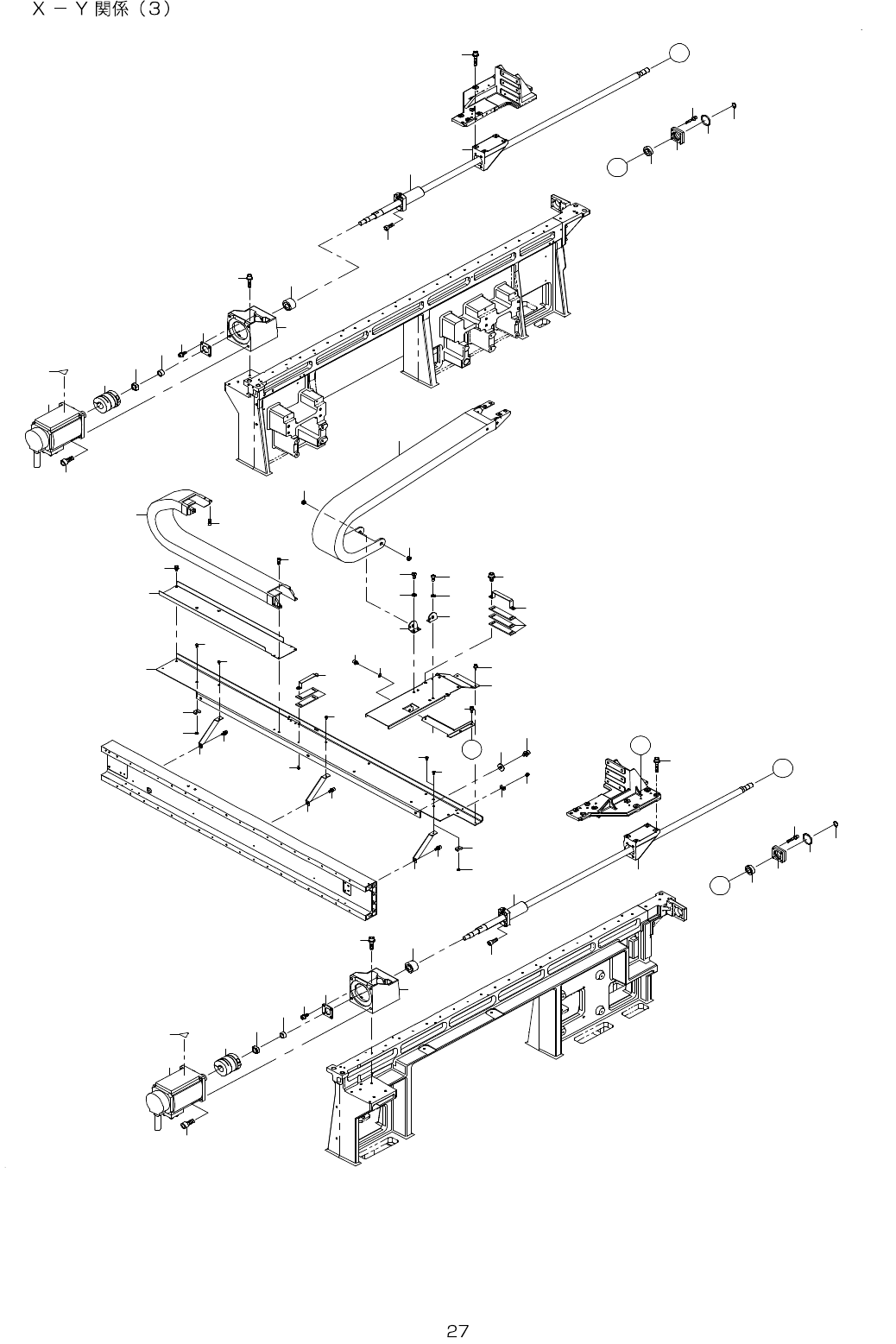 X － Y 関係（3）

27