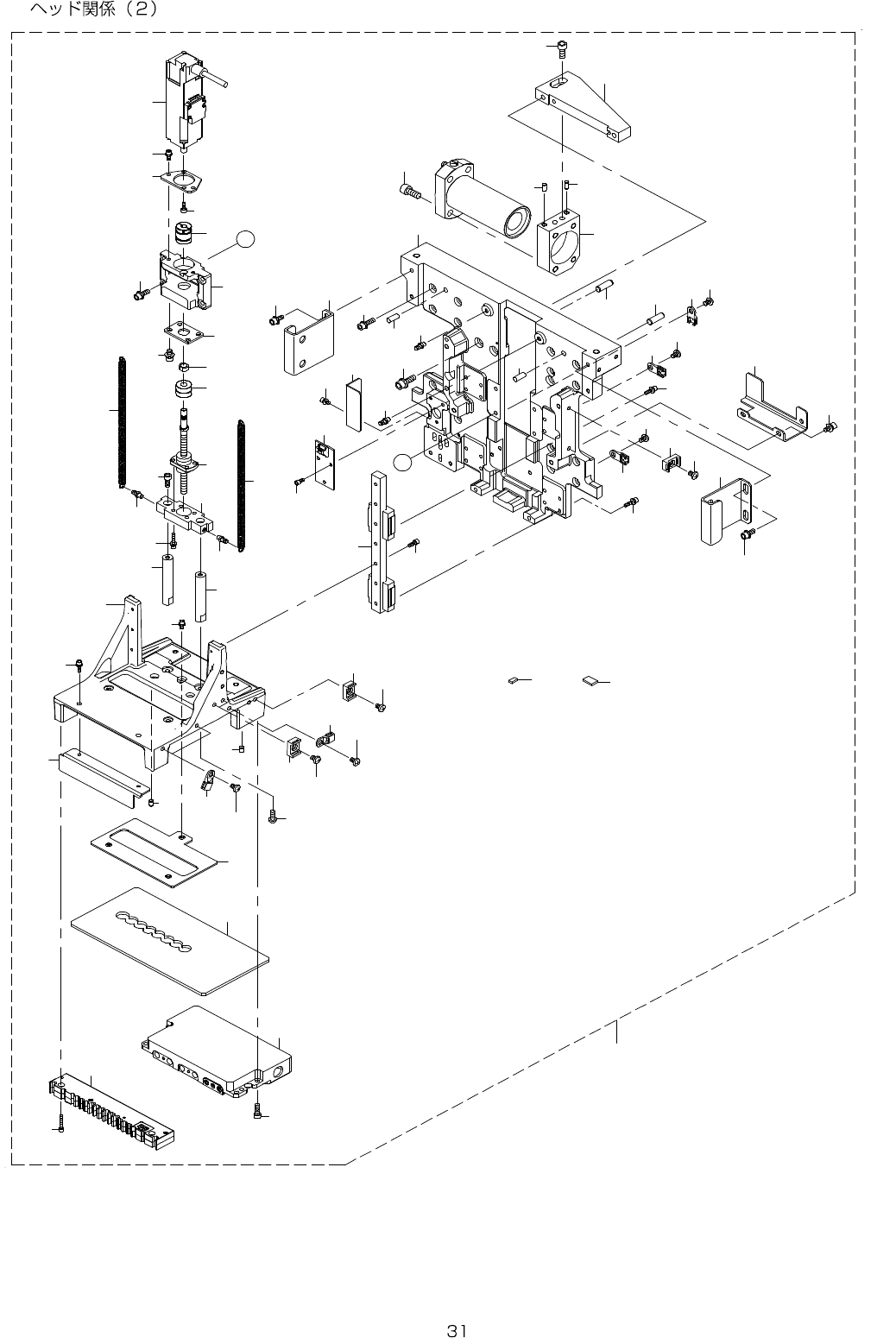 ヘッド関係（2）

31