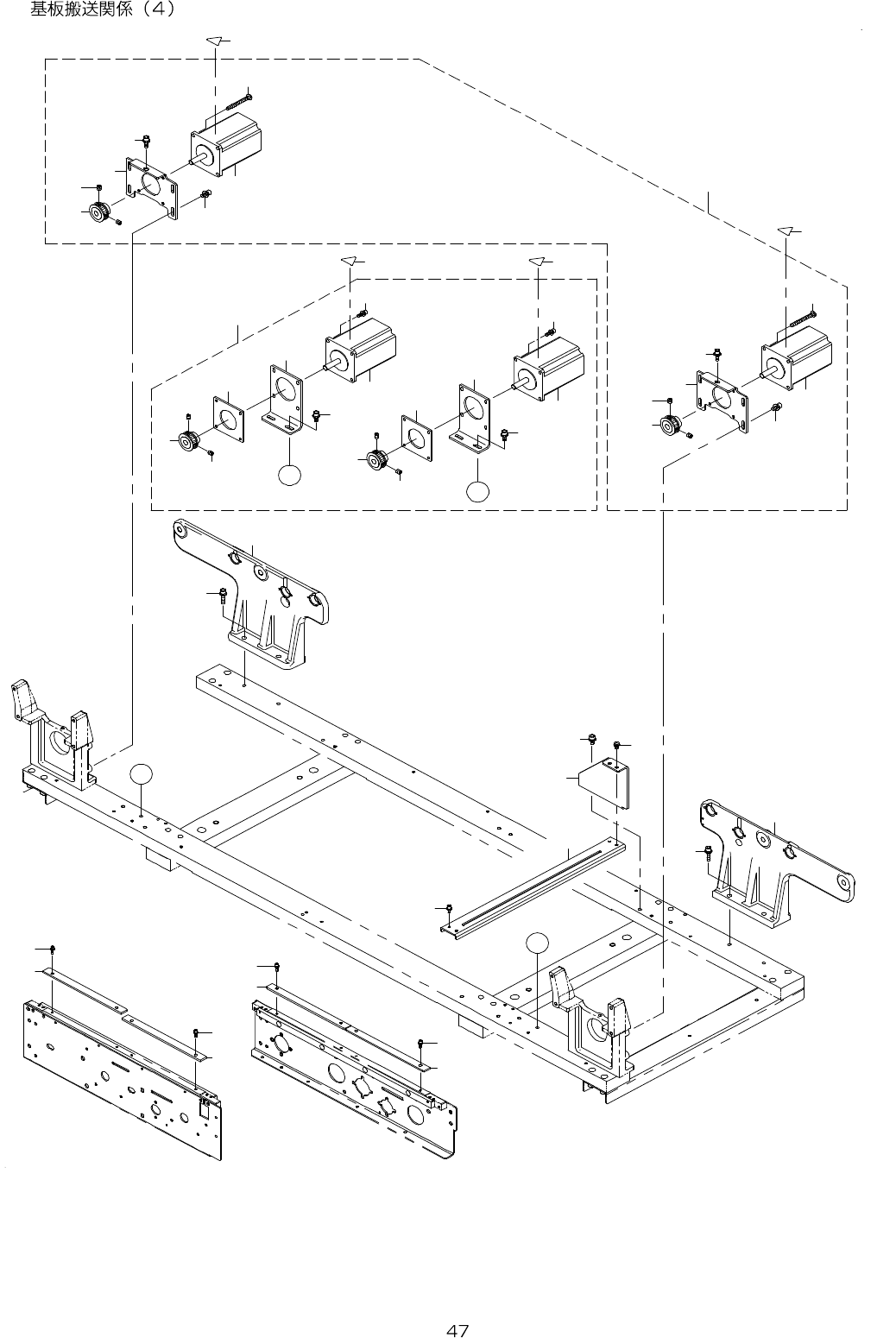 基板搬送関係（4）

47