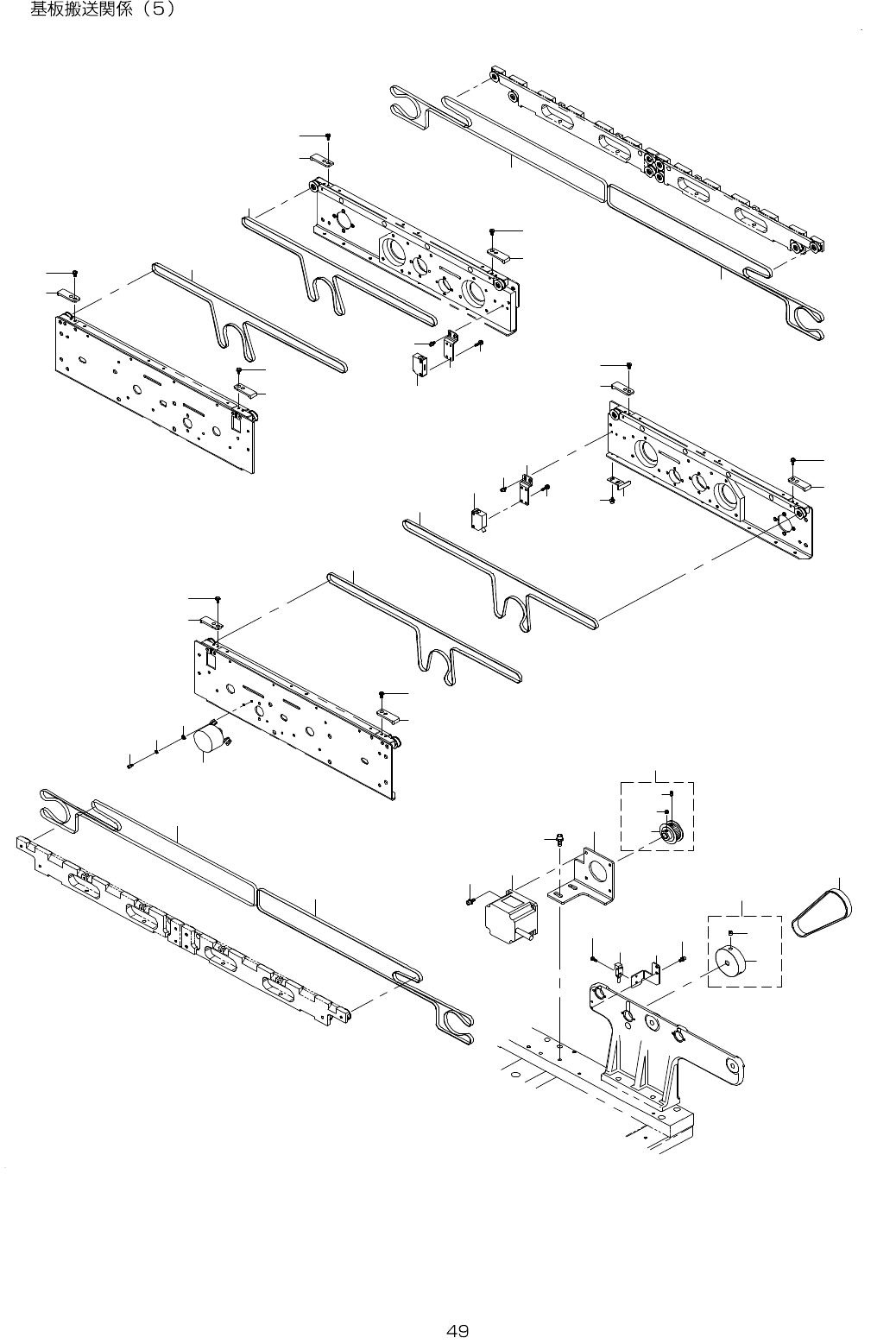 基板搬送関係（5）

49