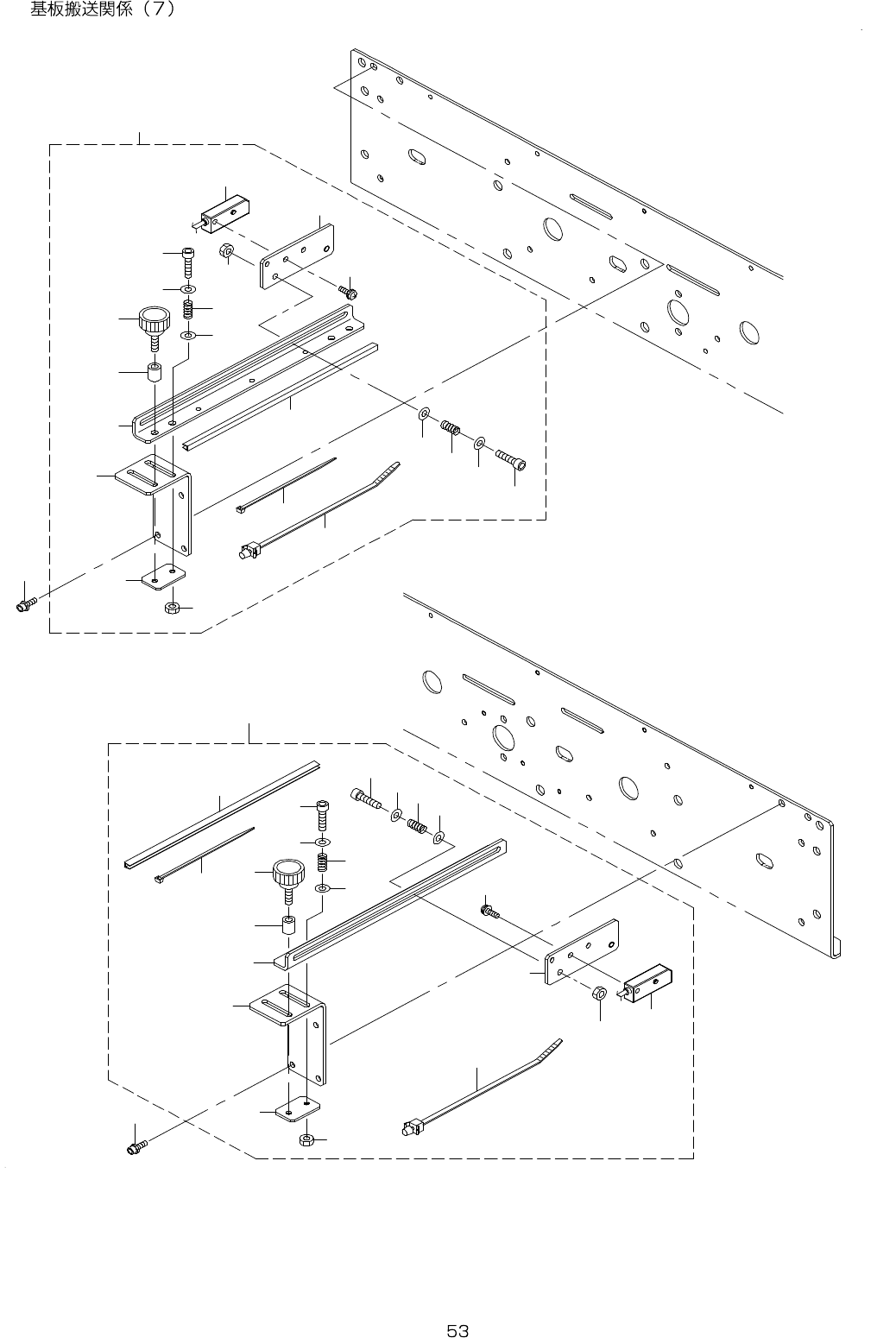 基板搬送関係（7）

53