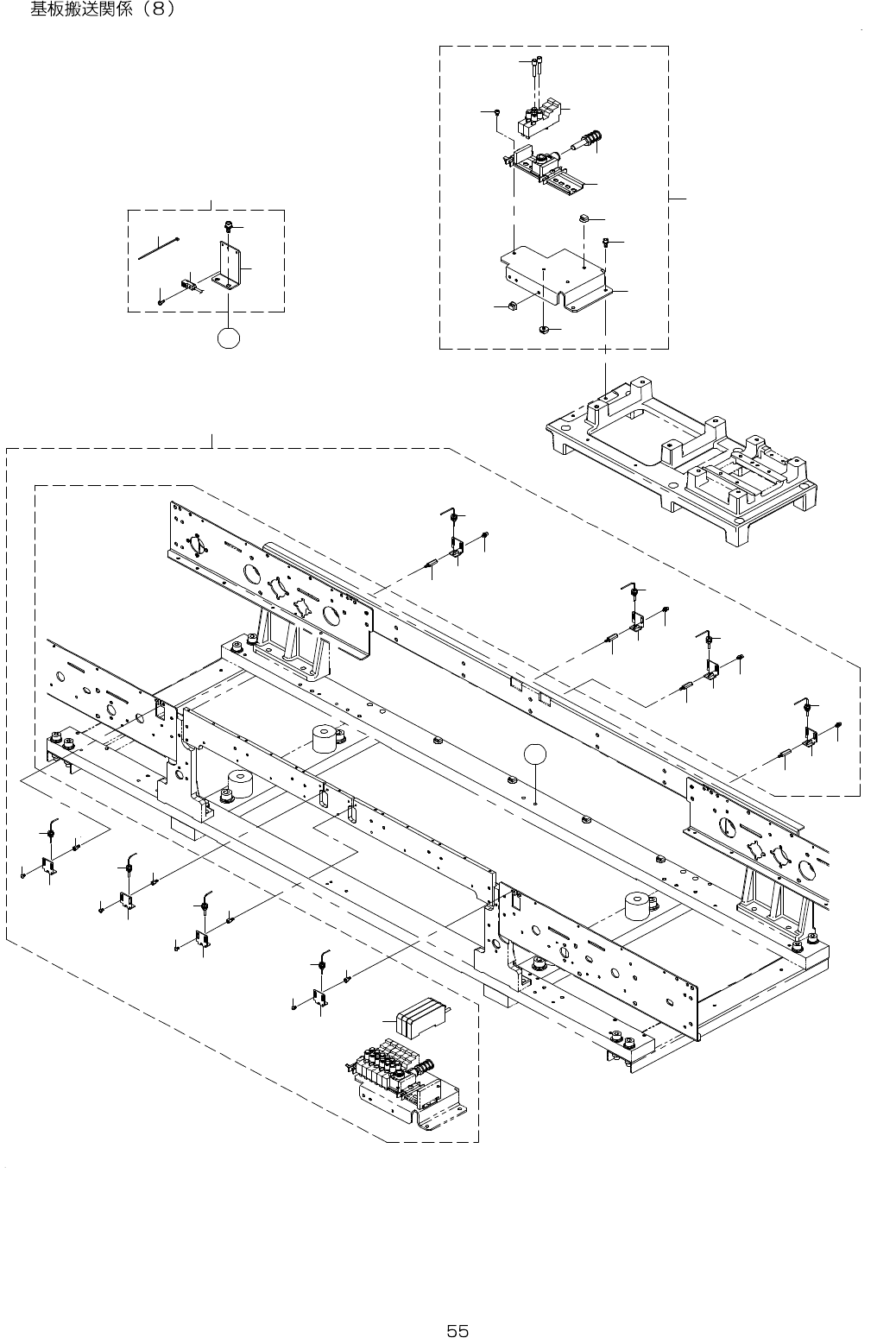 基板搬送関係（8）

55