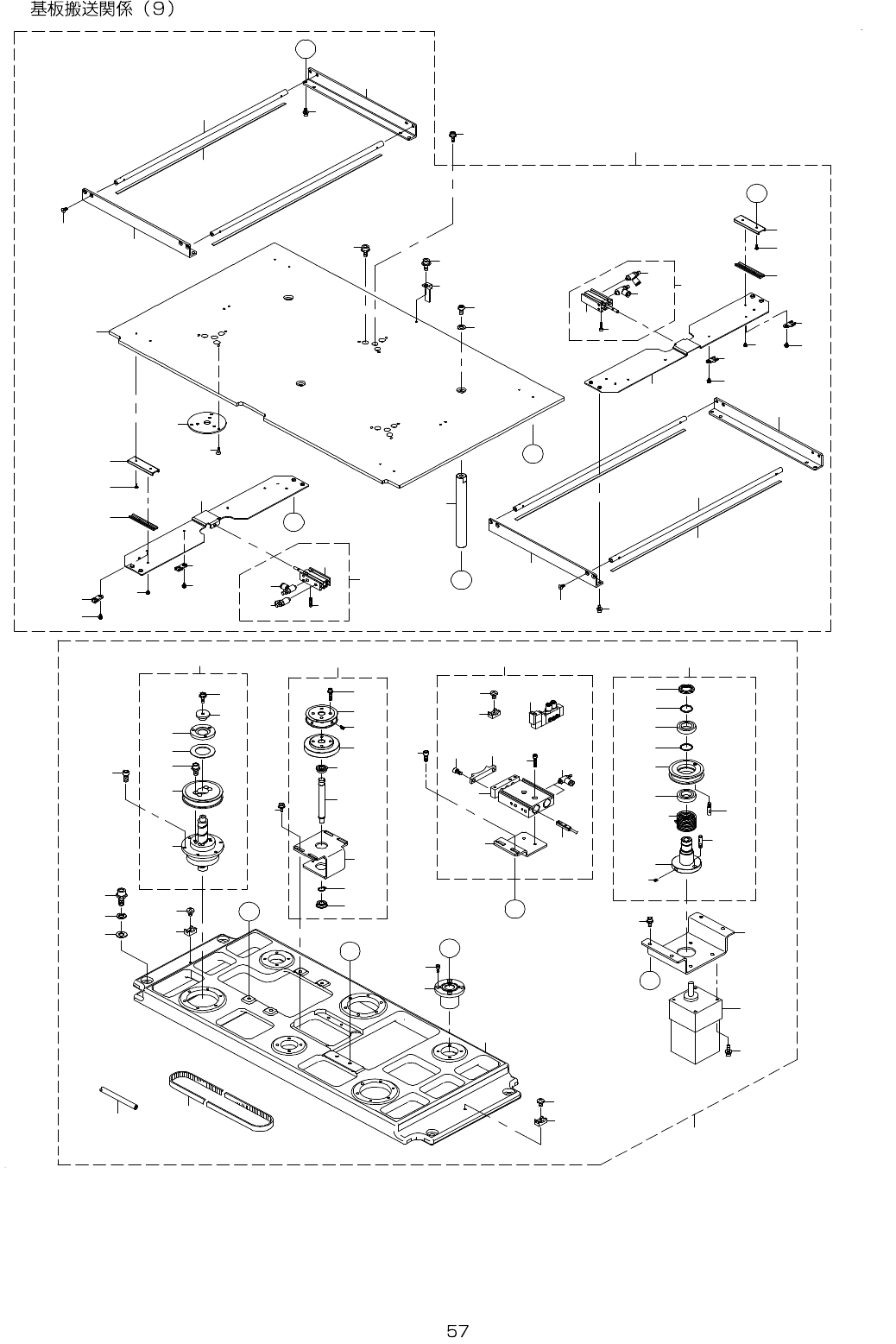 基板搬送関係（9）

57