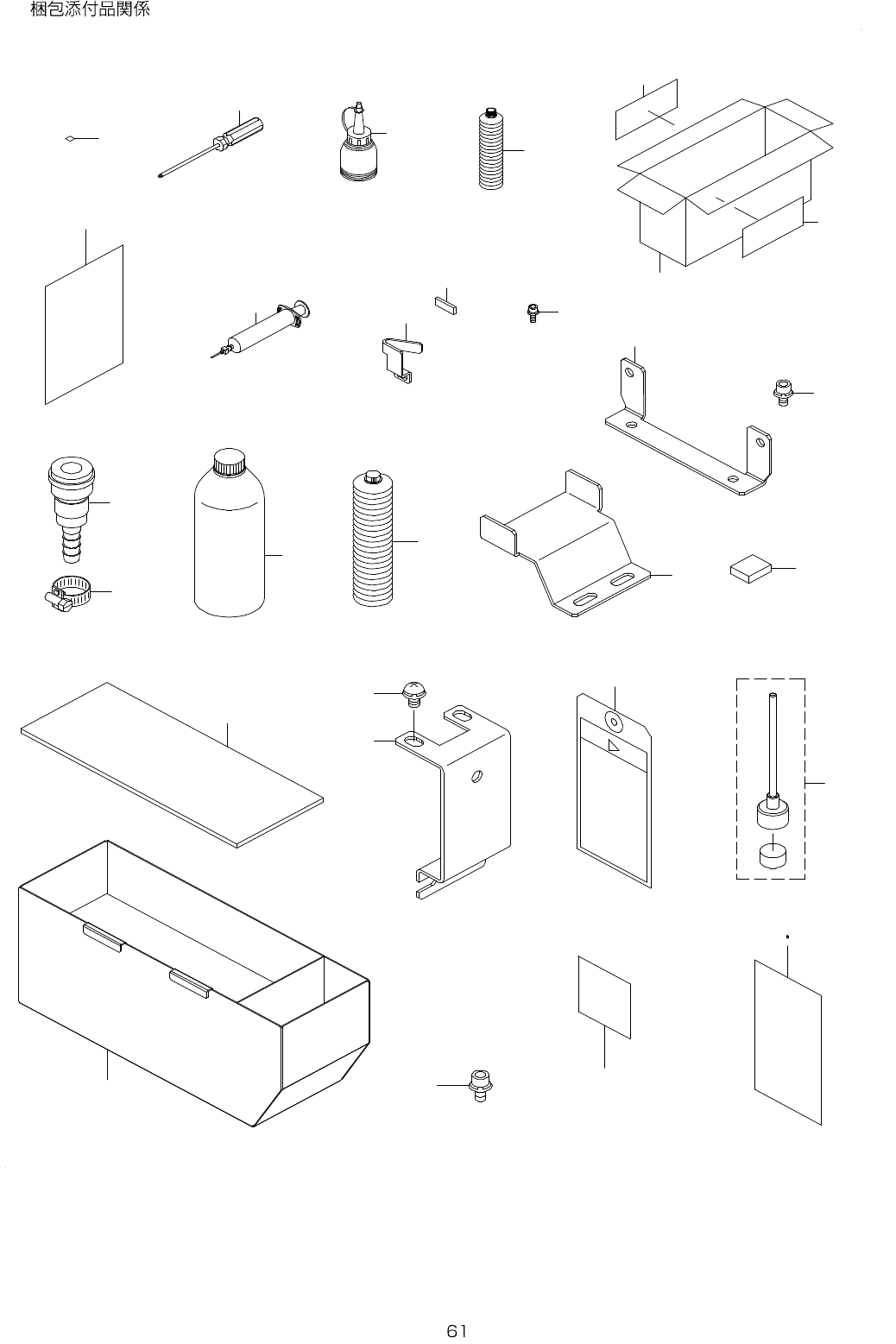 梱包添付品関係

61