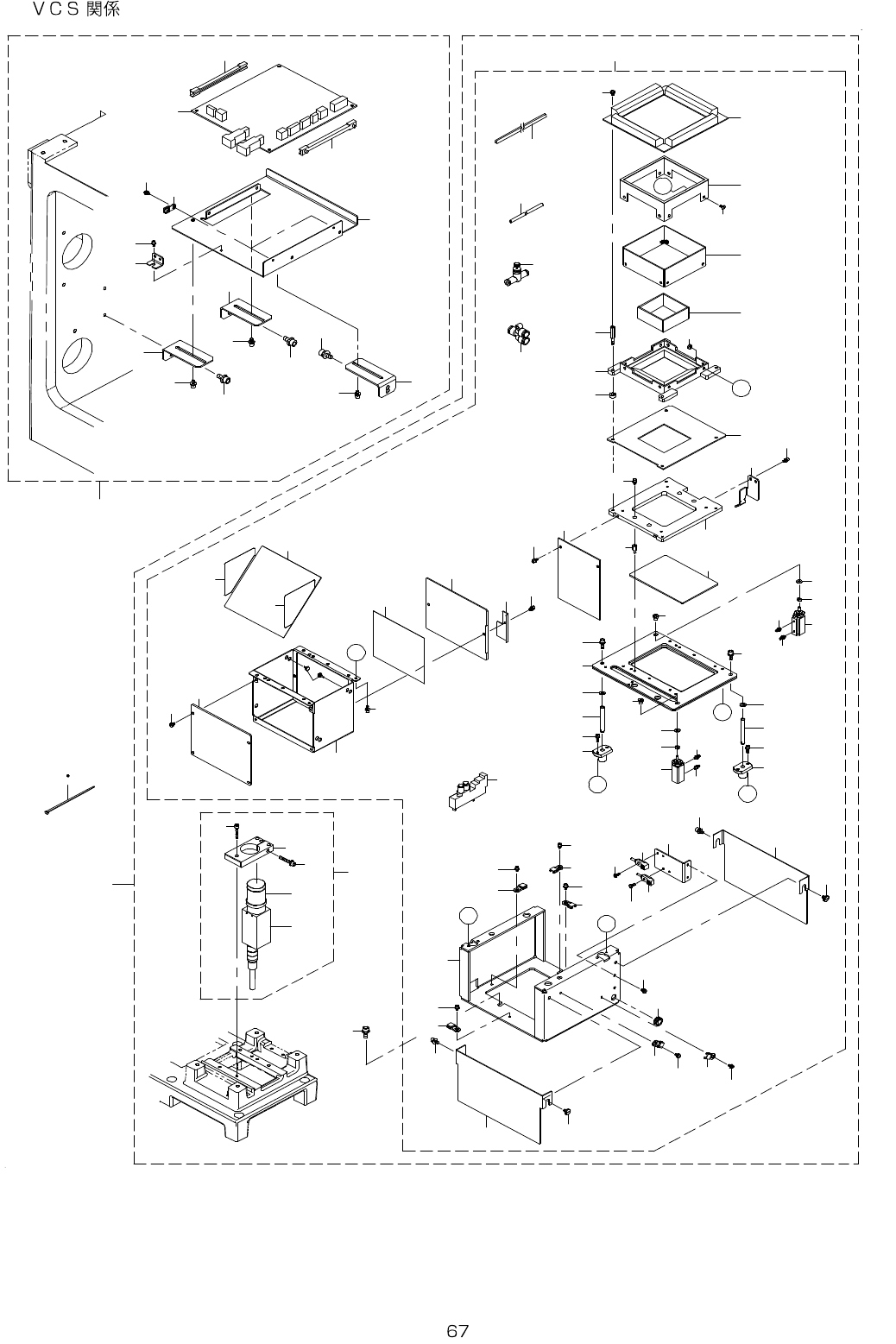 ＶＣＳ 関係

67