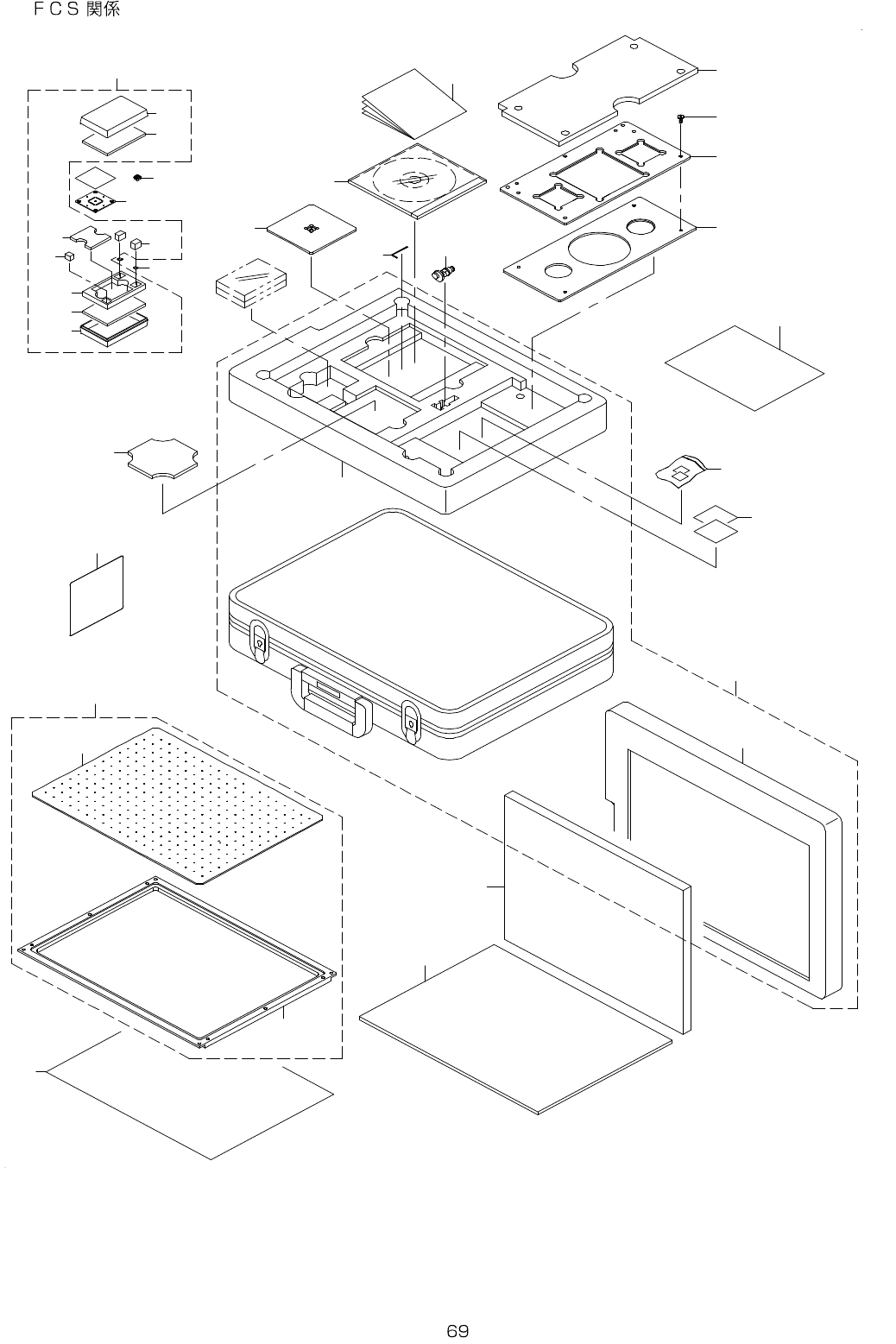 ＦＣＳ 関係

69