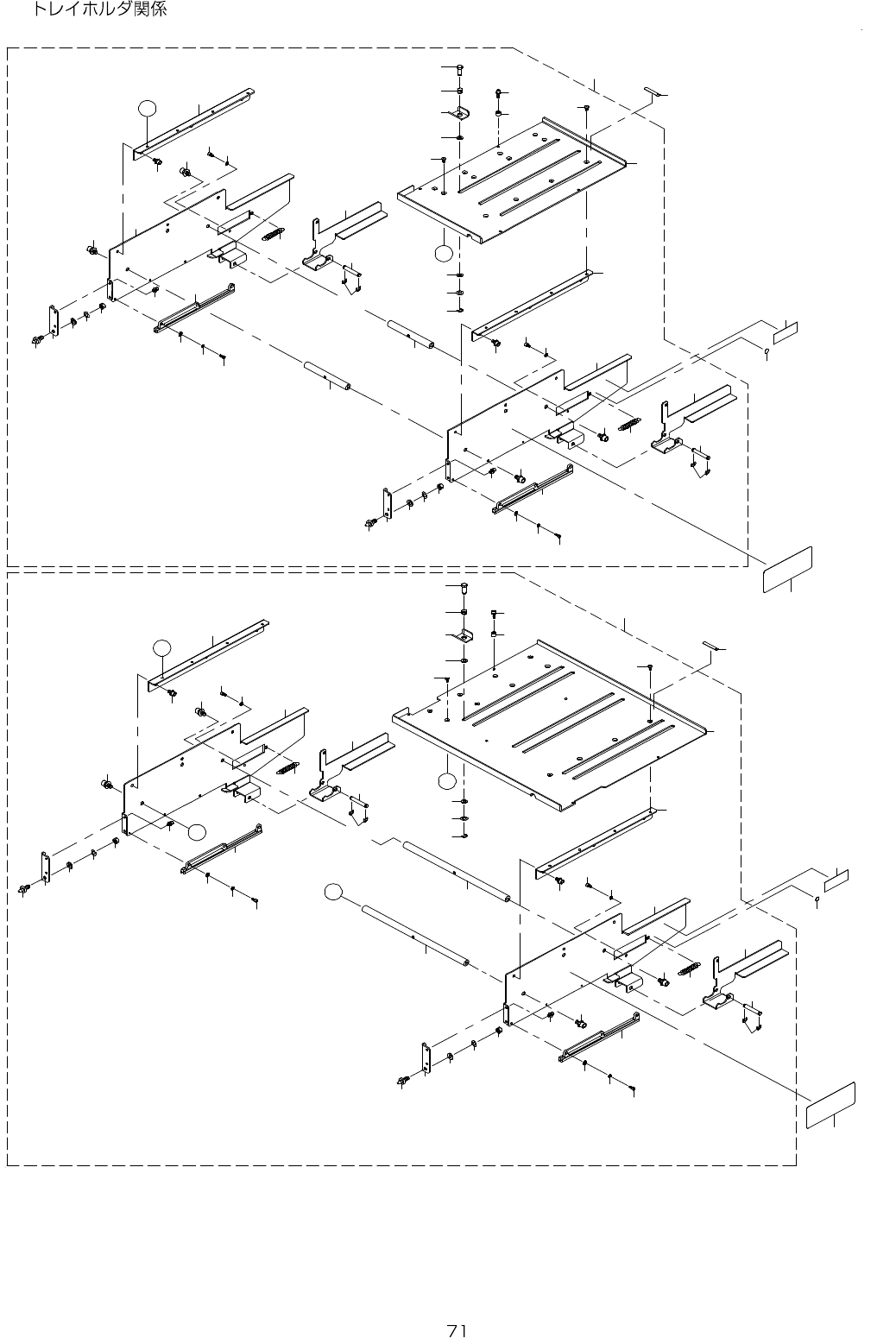 トレイホルダ関係

71