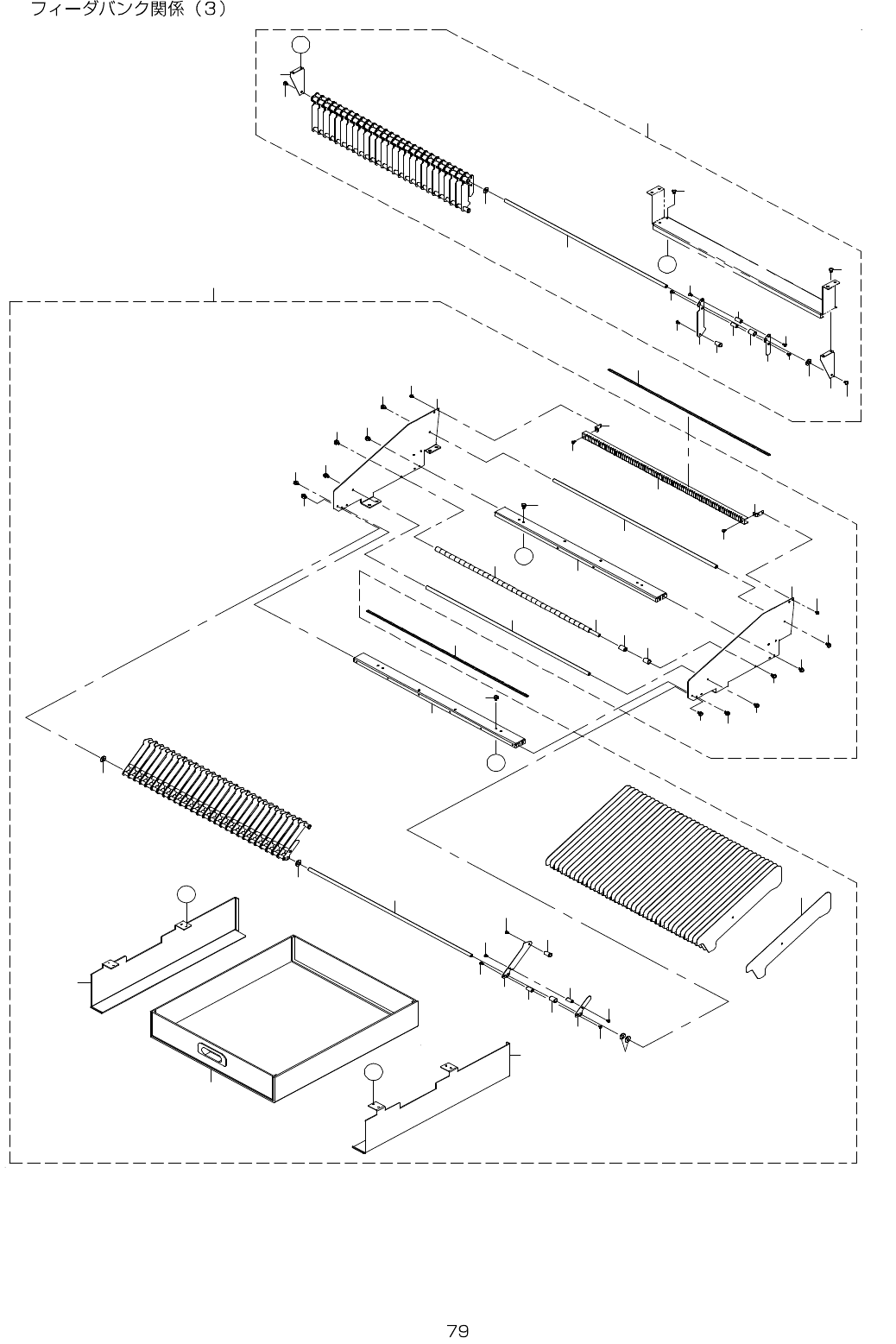 フィーダバンク関係（3）

79