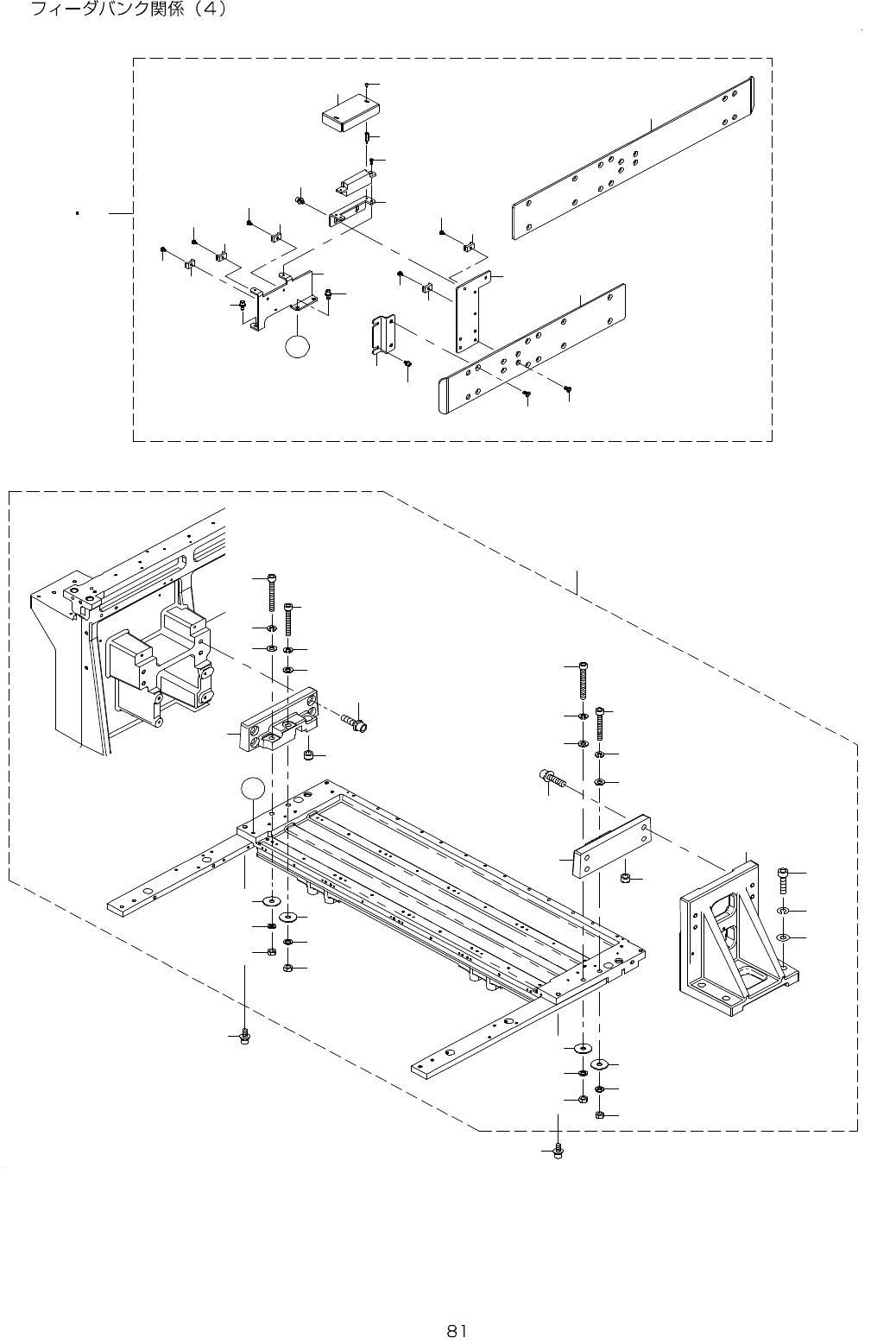 フィーダバンク関係（4）

81