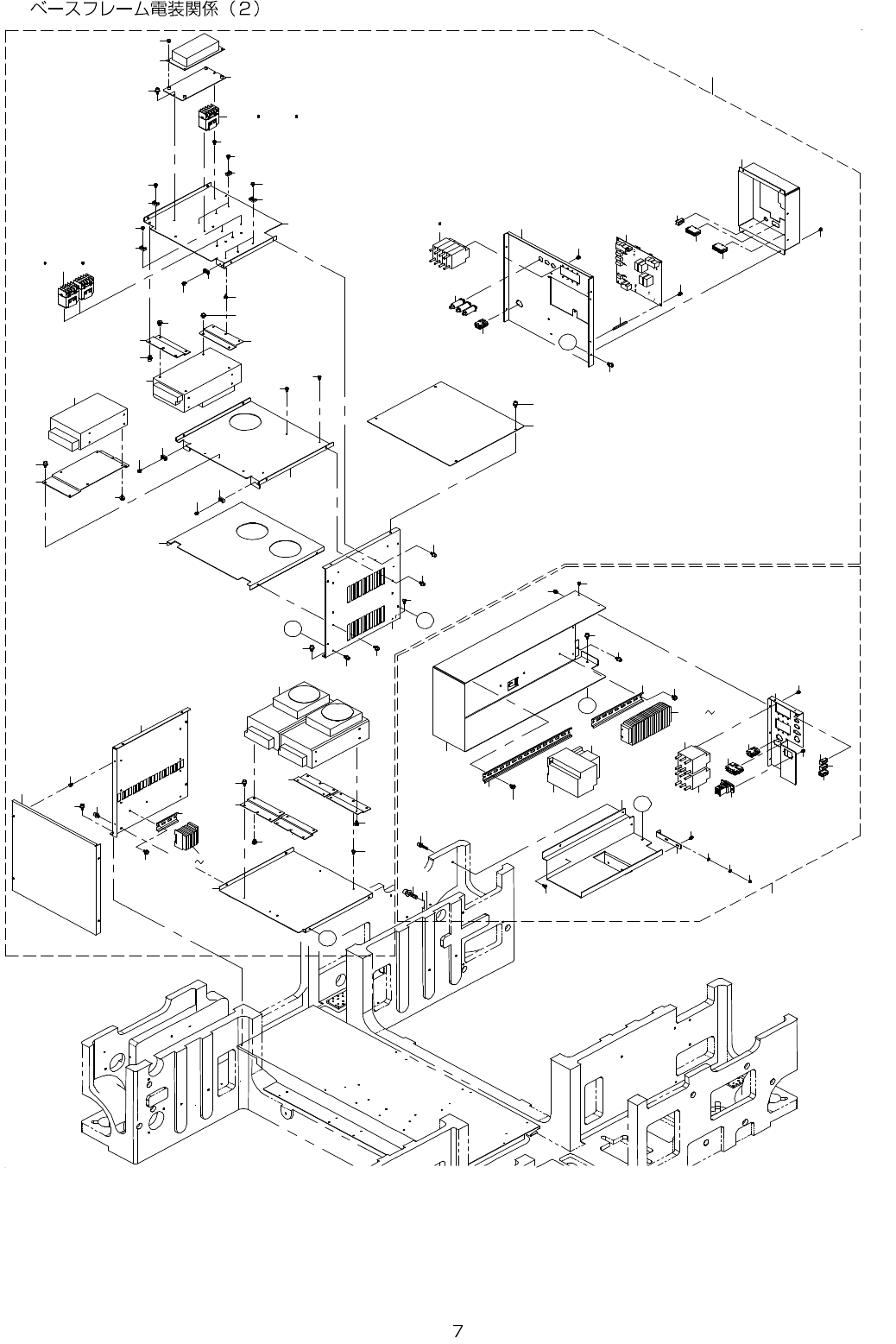 ベースフレーム電装関係（2）

7