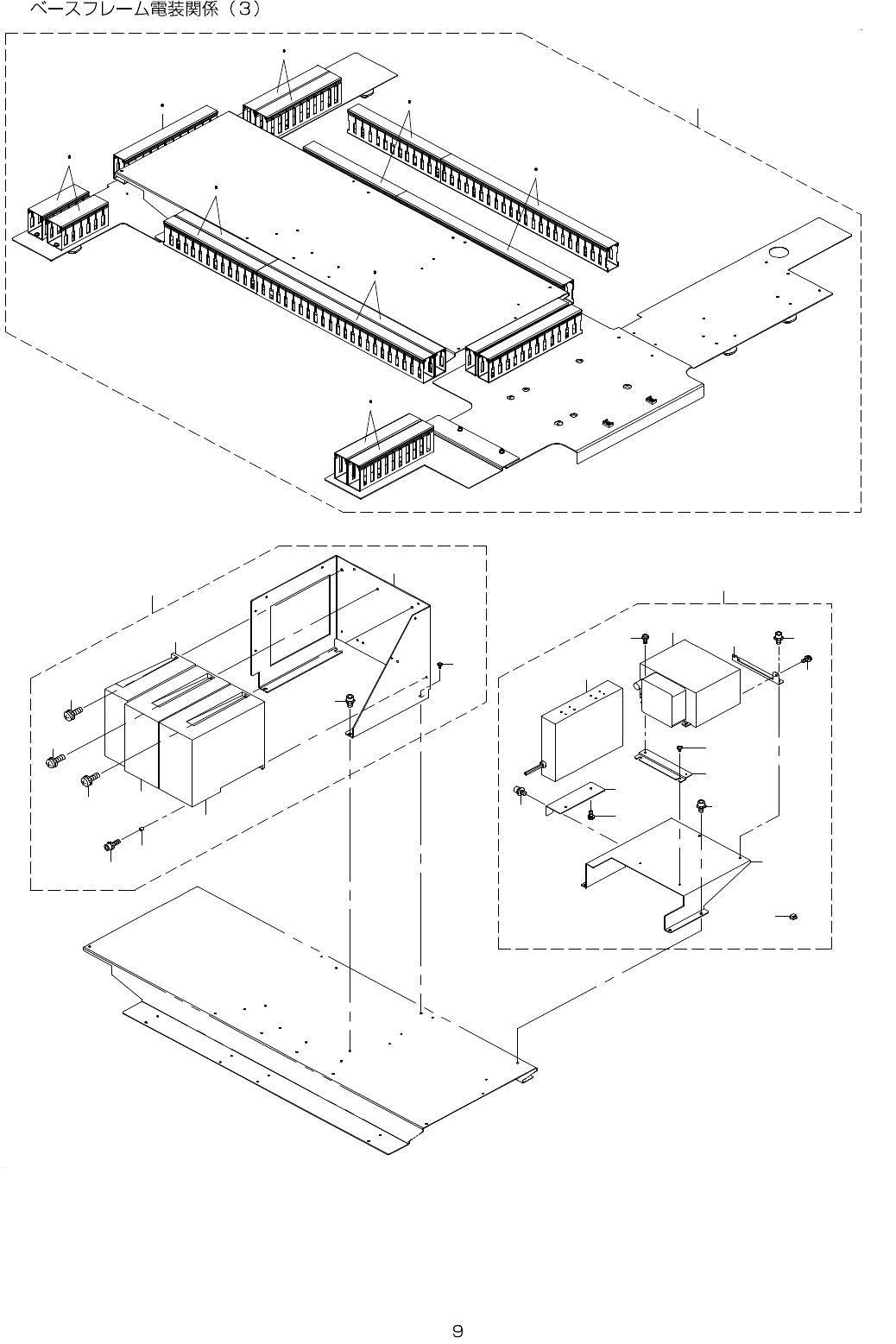 ベースフレーム電装関係（3）

9