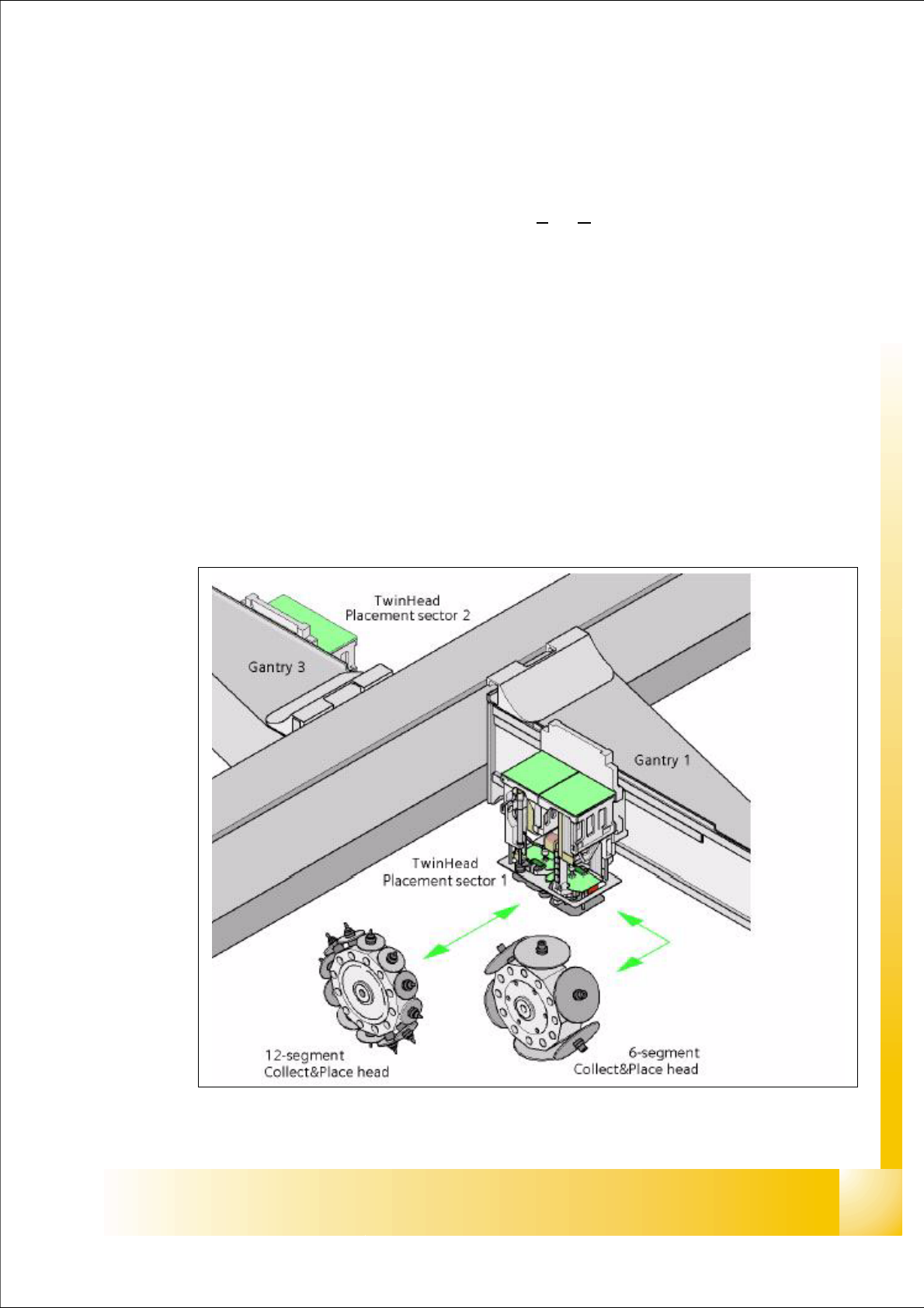 TwinHead
Placement sector 2

Gantry 3

Gantry 1

TwinHead
Placement sector 1

12-segment
Collect&Place head

6-segment
Collect&Place head