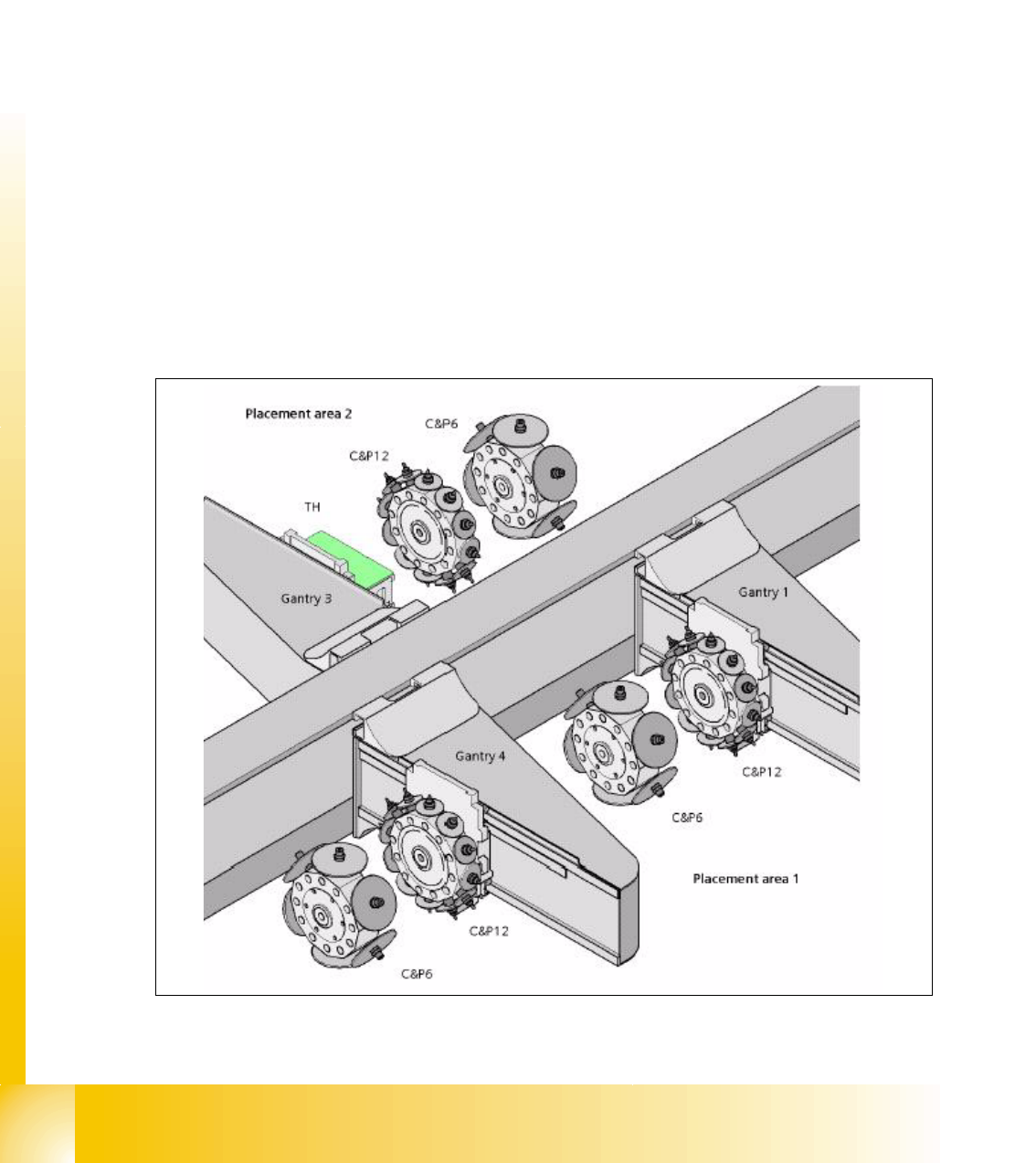 Placement area 2
C&P6
C&P12
TH
Gantry 3
Gantry 1
Gantry 4
C&P12
C&P6
Placement area 1
C&P12
C&P6