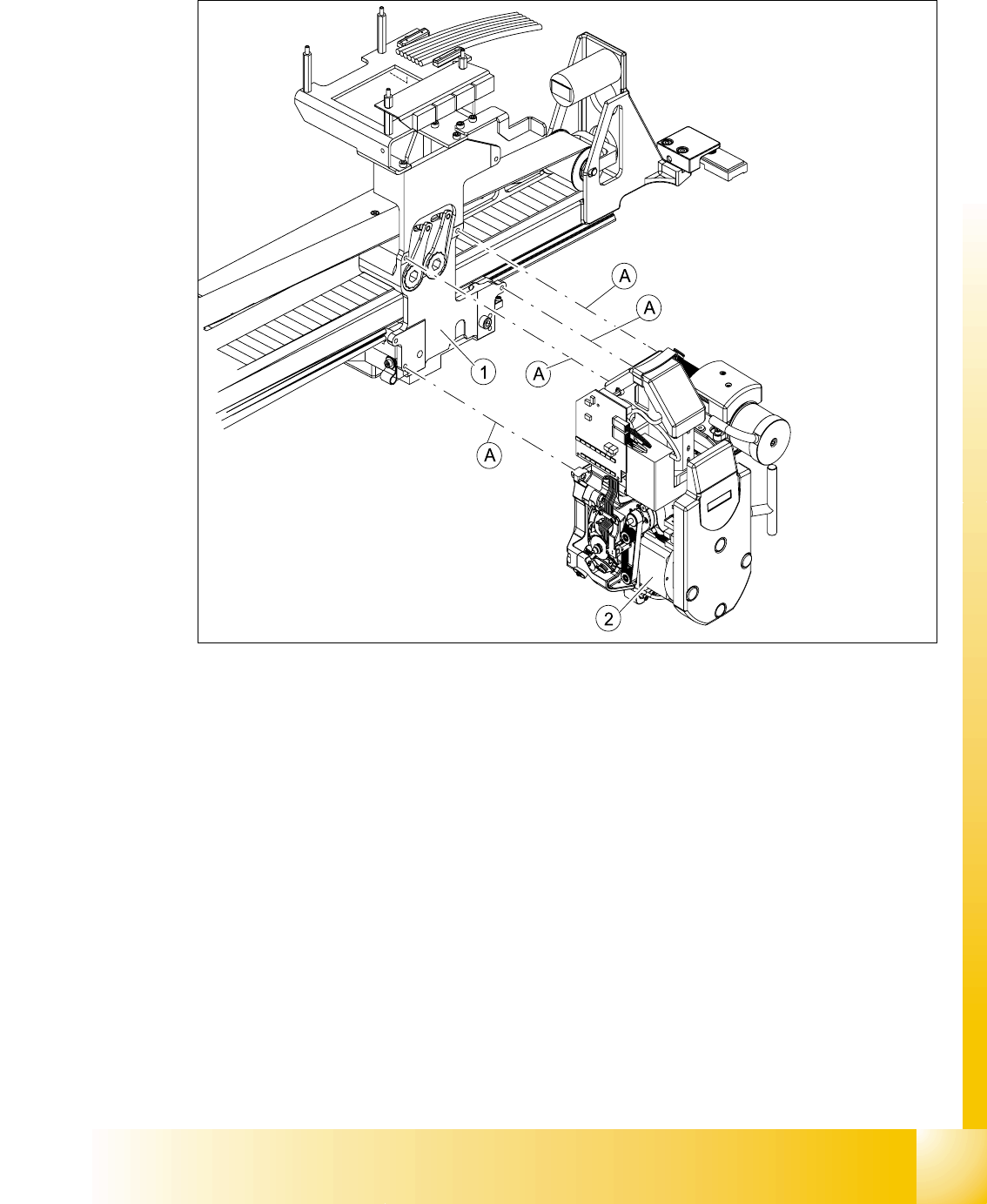 A
A
A
1
A
2