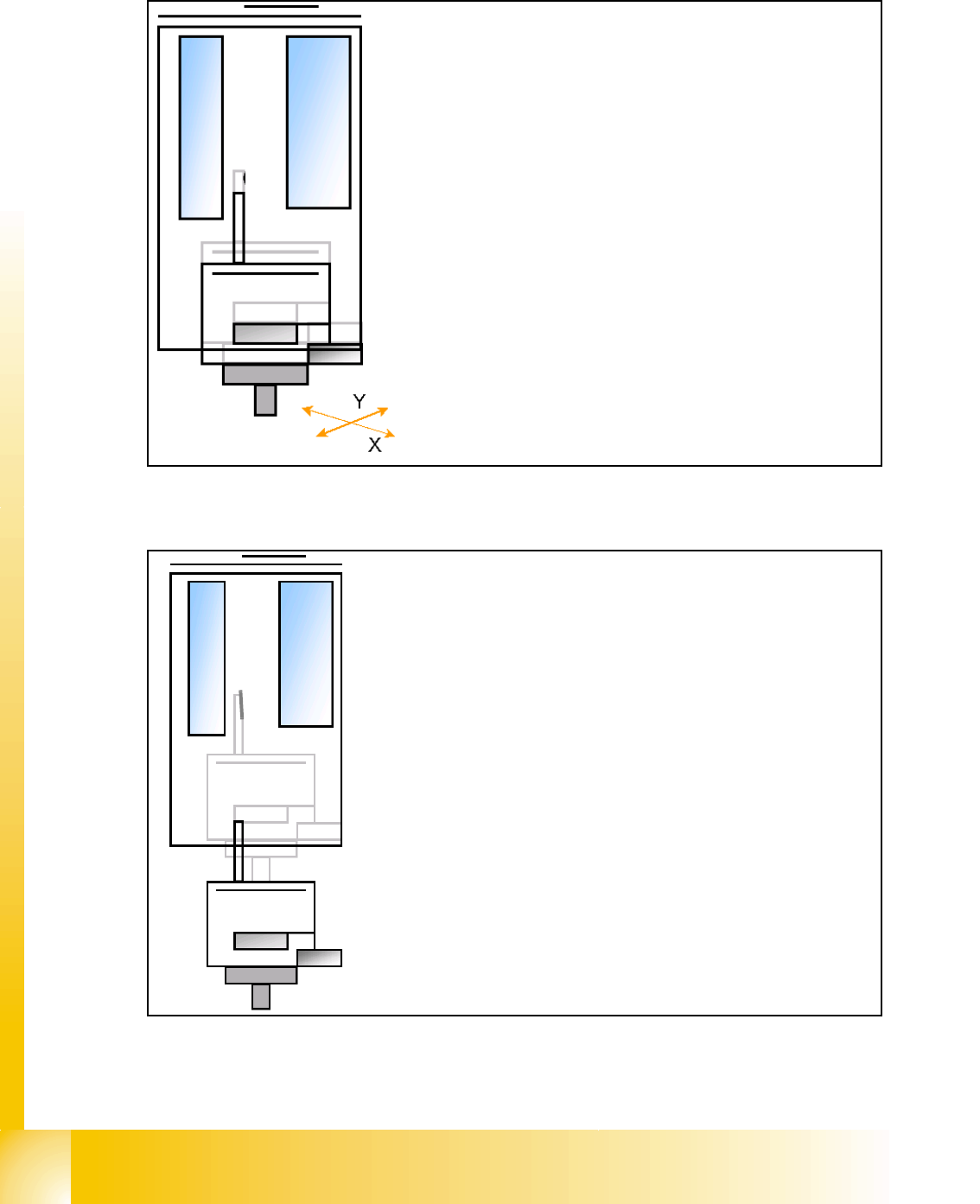 Y
X