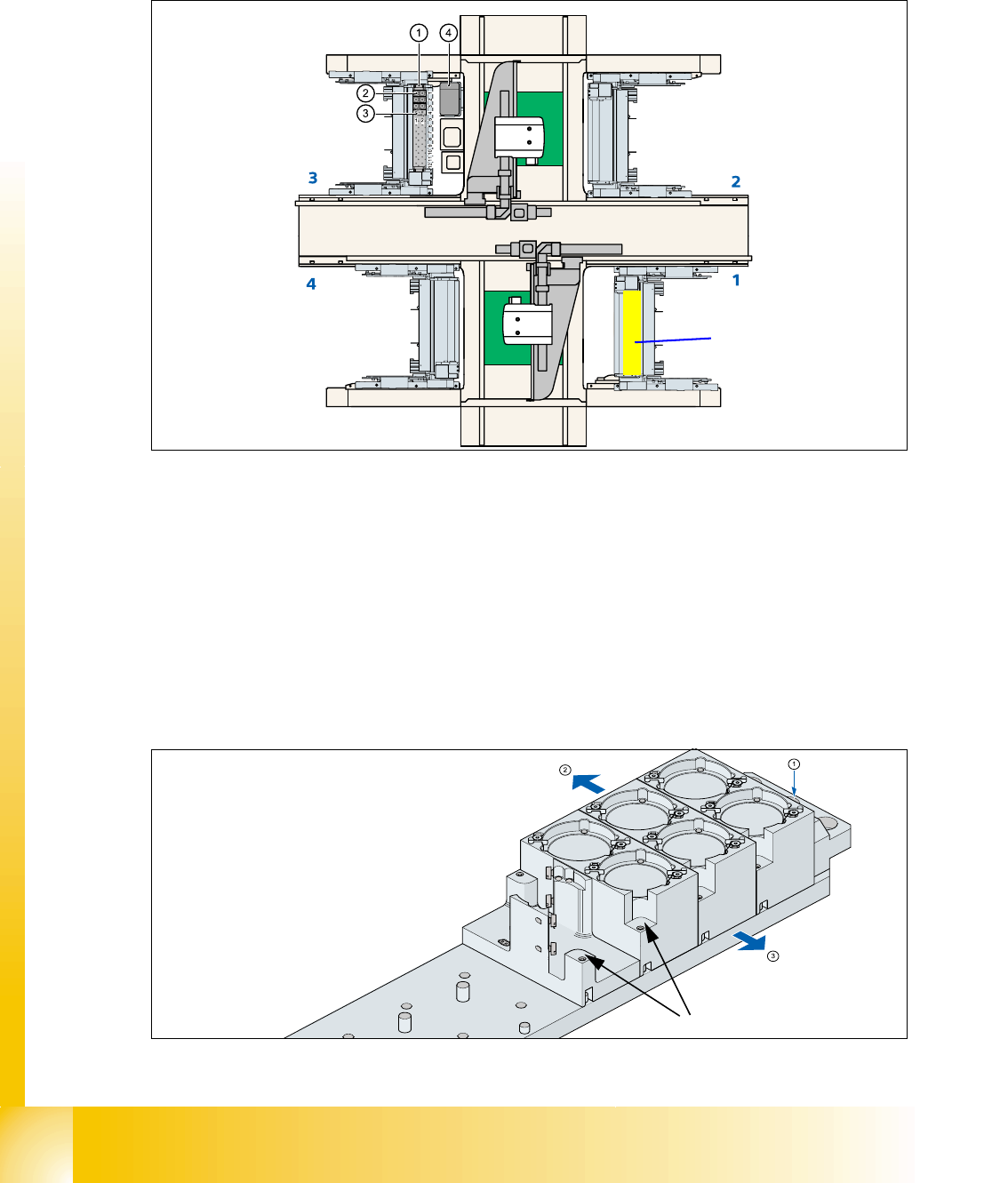 ①
④
②
③
3
2
4
1

②
①
③