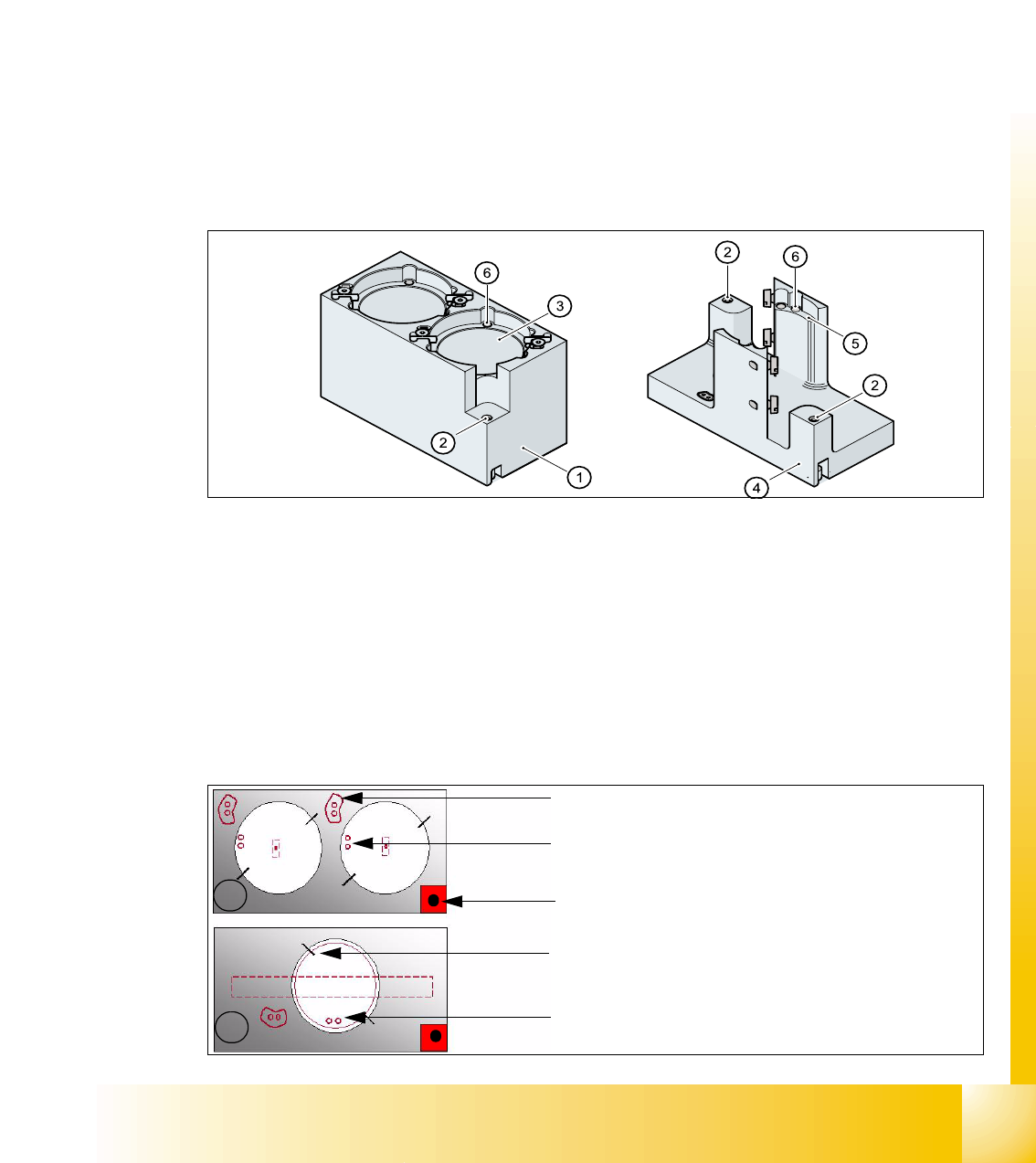 6
3
2
1
2
6
5
2
4