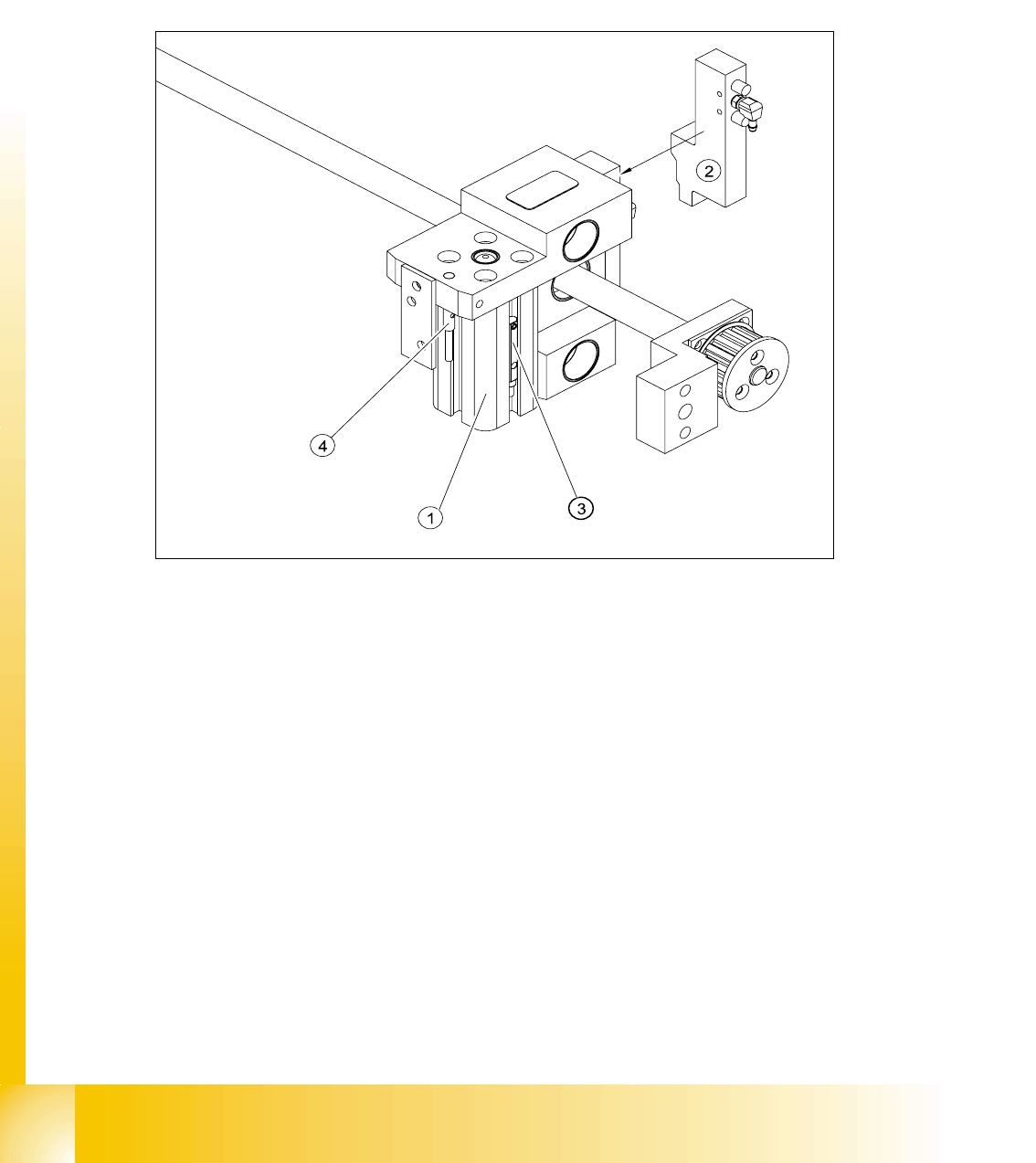 2

4

1

3