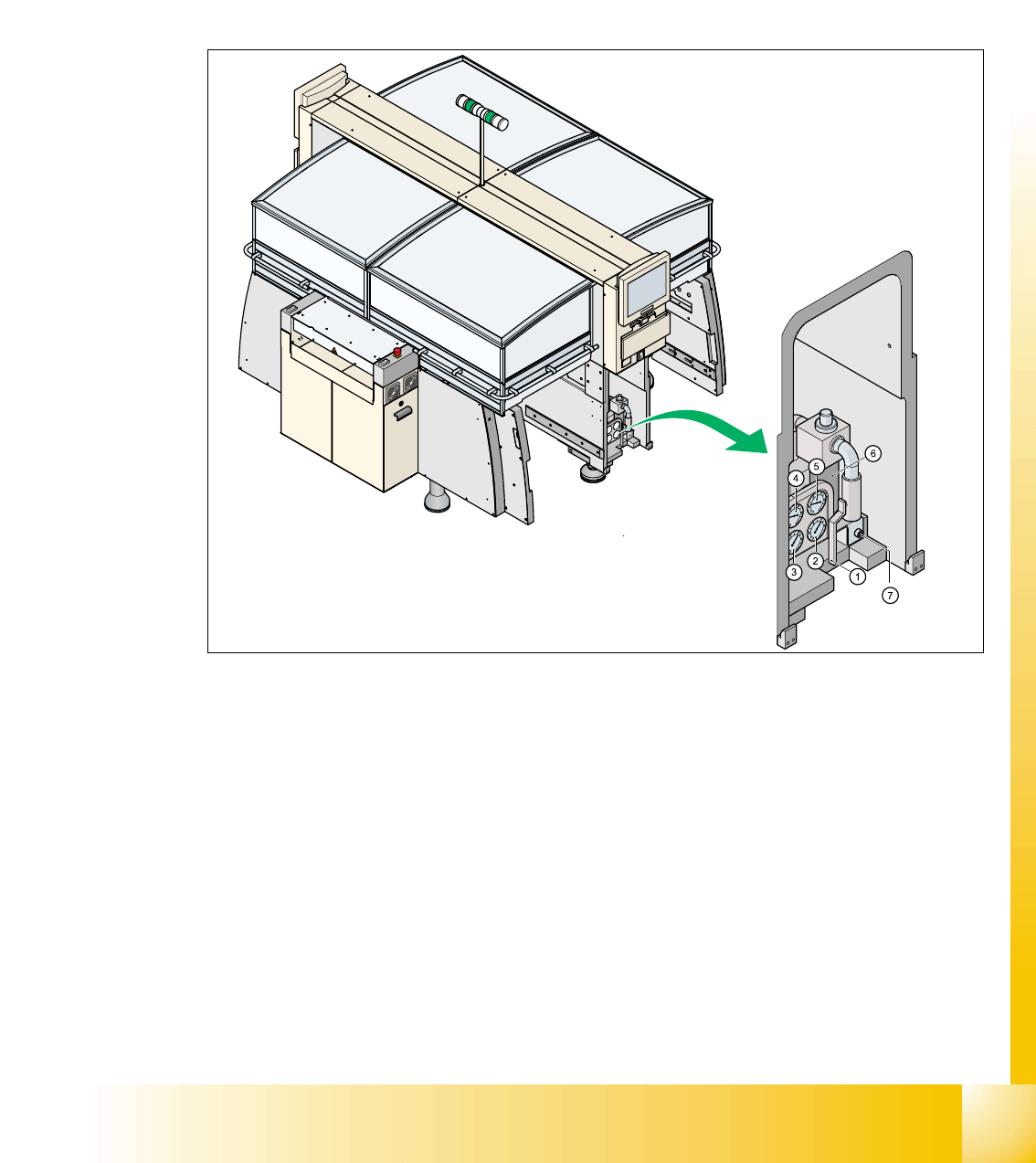 4
5
6
3
2
1
7