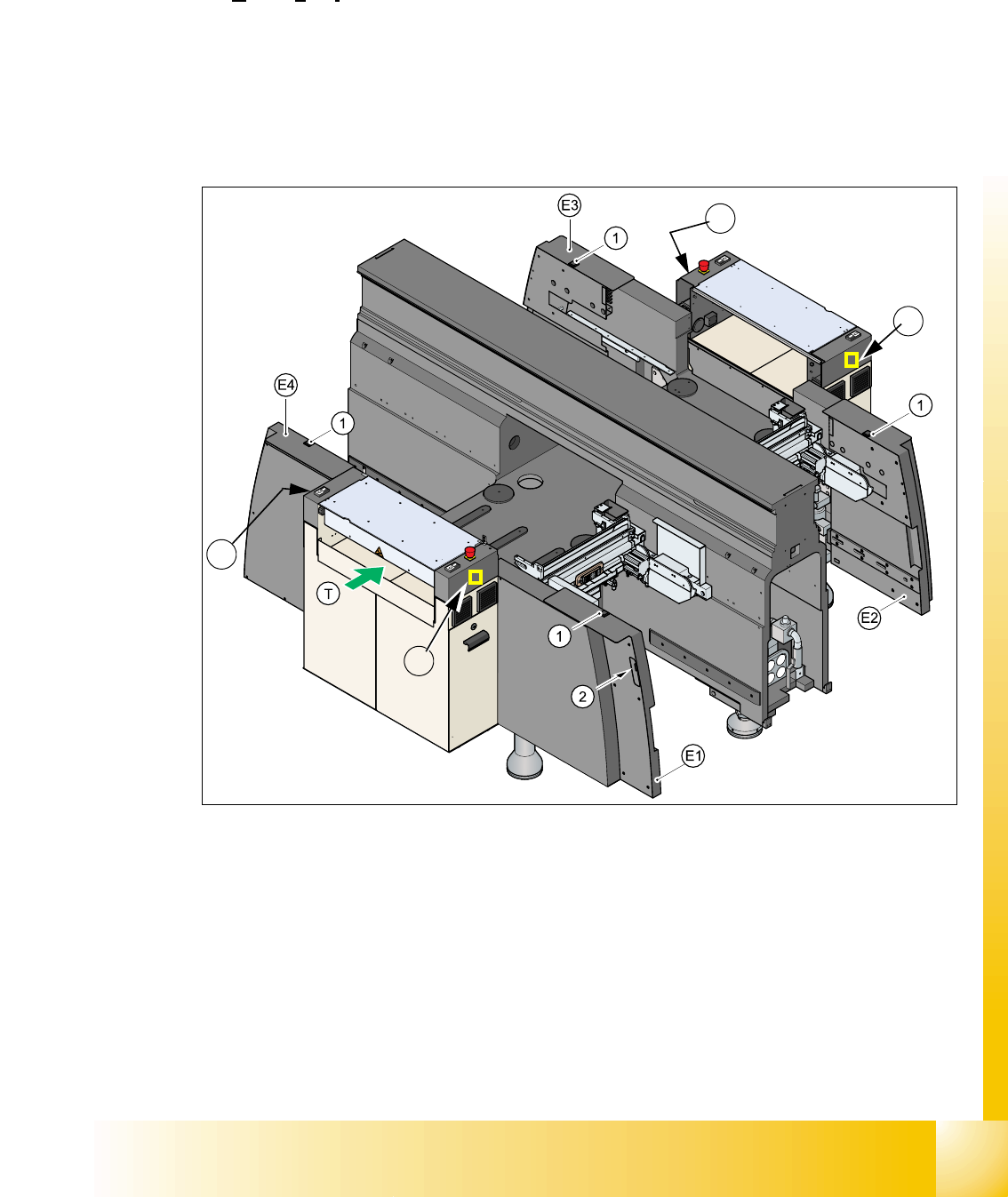 E3
1
E4
1
1
T
1
2
E2
E1