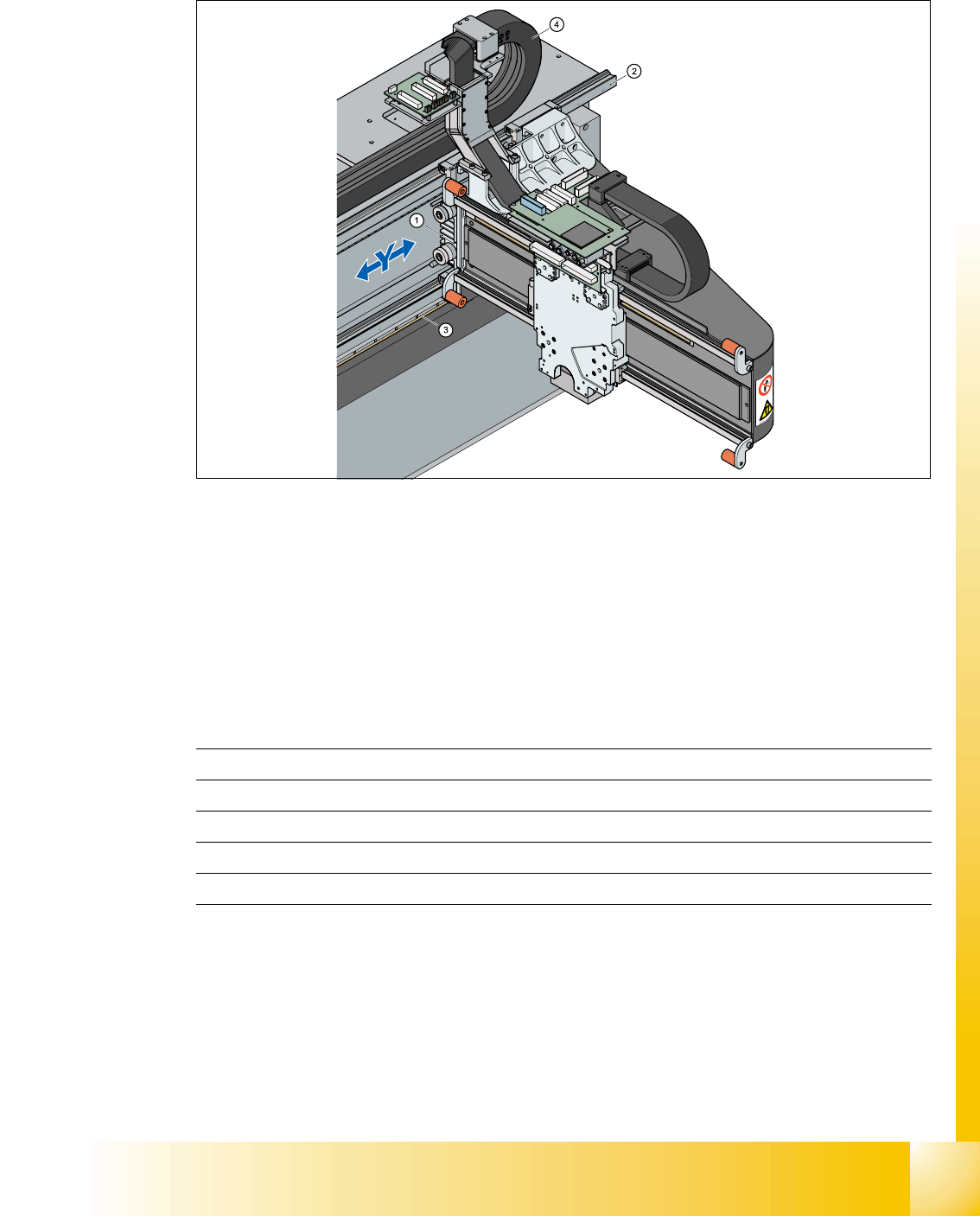 4
2
1
Y
3