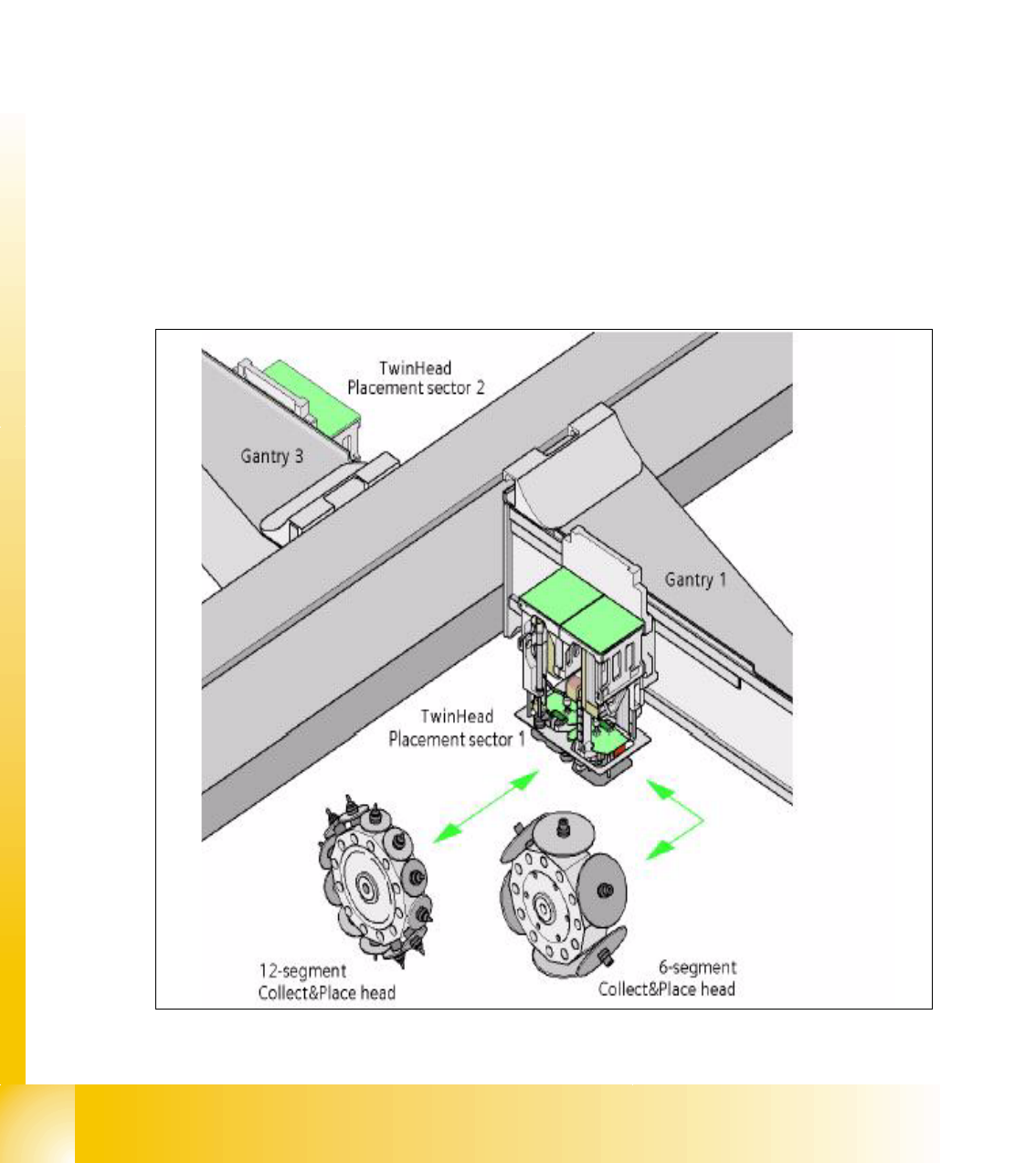 TwinHead
Placement sector 2

Gantry 3

Gantry 1

TwinHead
Placement sector 1

12-segment
Collect&Place head

6-segment
Collect&Place head