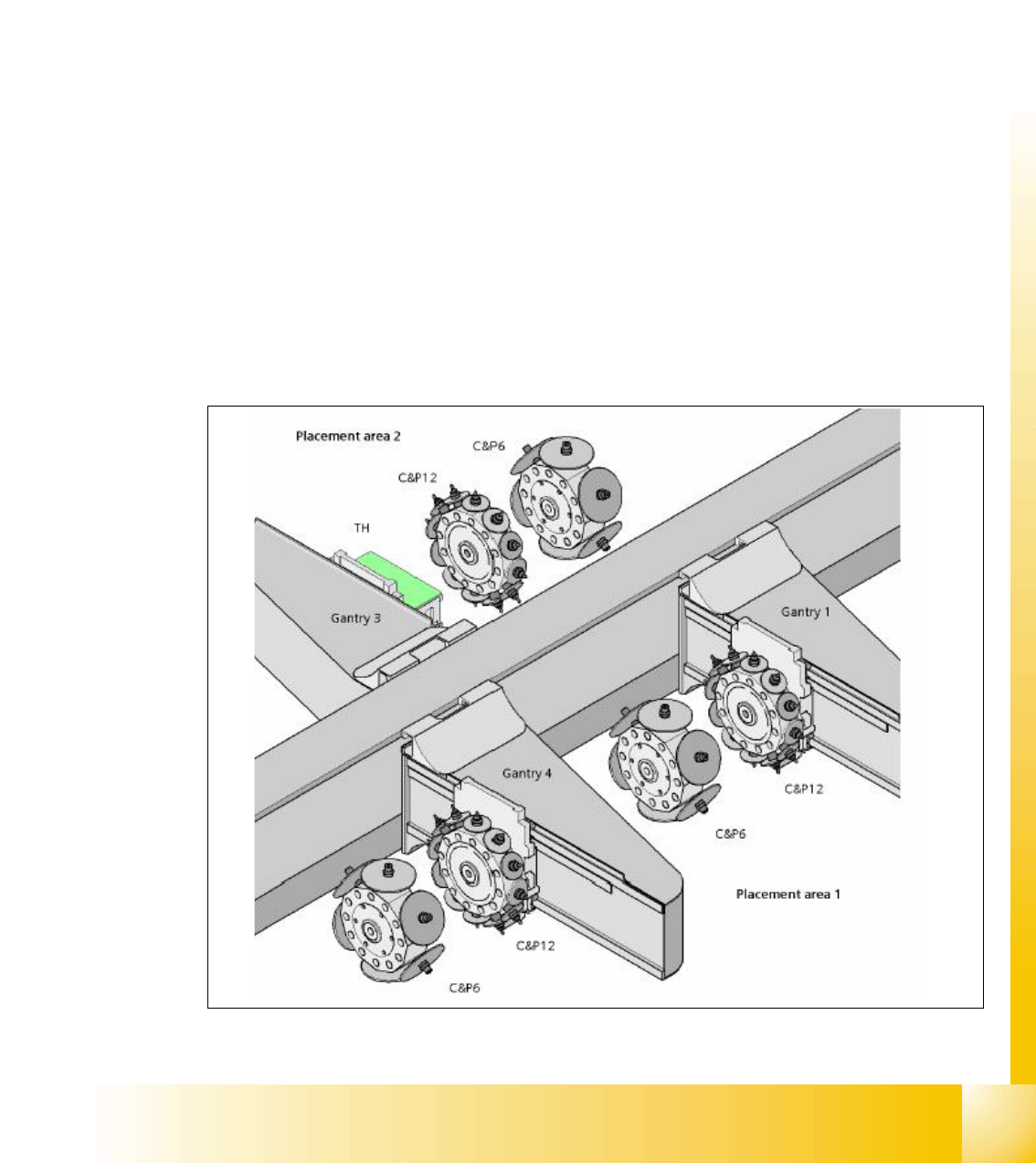 Placement area 2
C&P6
C&P12
TH
Gantry 3
Gantry 1
Gantry 4
C&P12
C&P6
Placement area 1
C&P12
C&P6