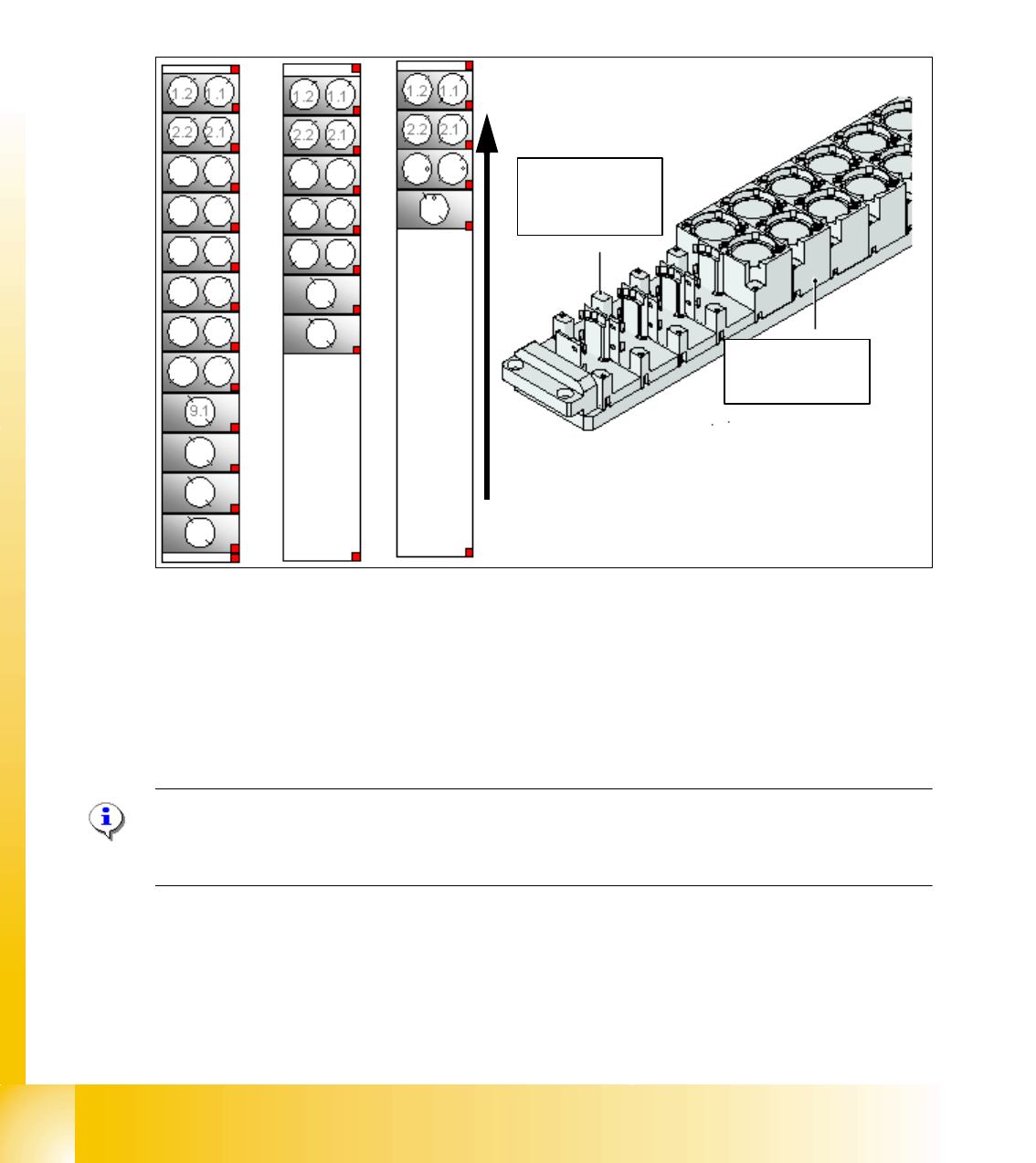 1.2 1.1
2.2 2.1
9.1
1.2 1.1
2.2 2.1
1.2 1.1
2.2 2.1