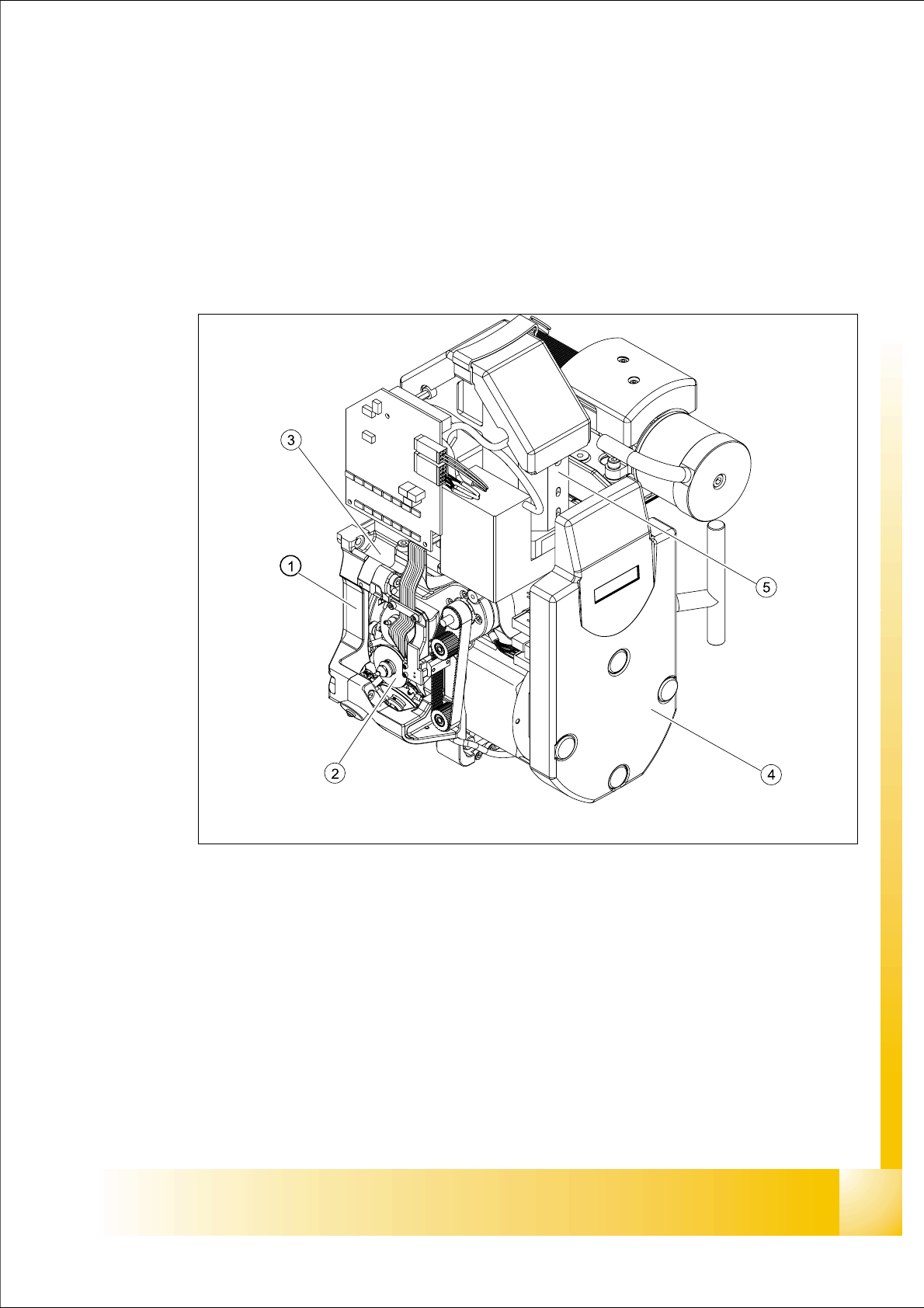 3
1
5
2
4