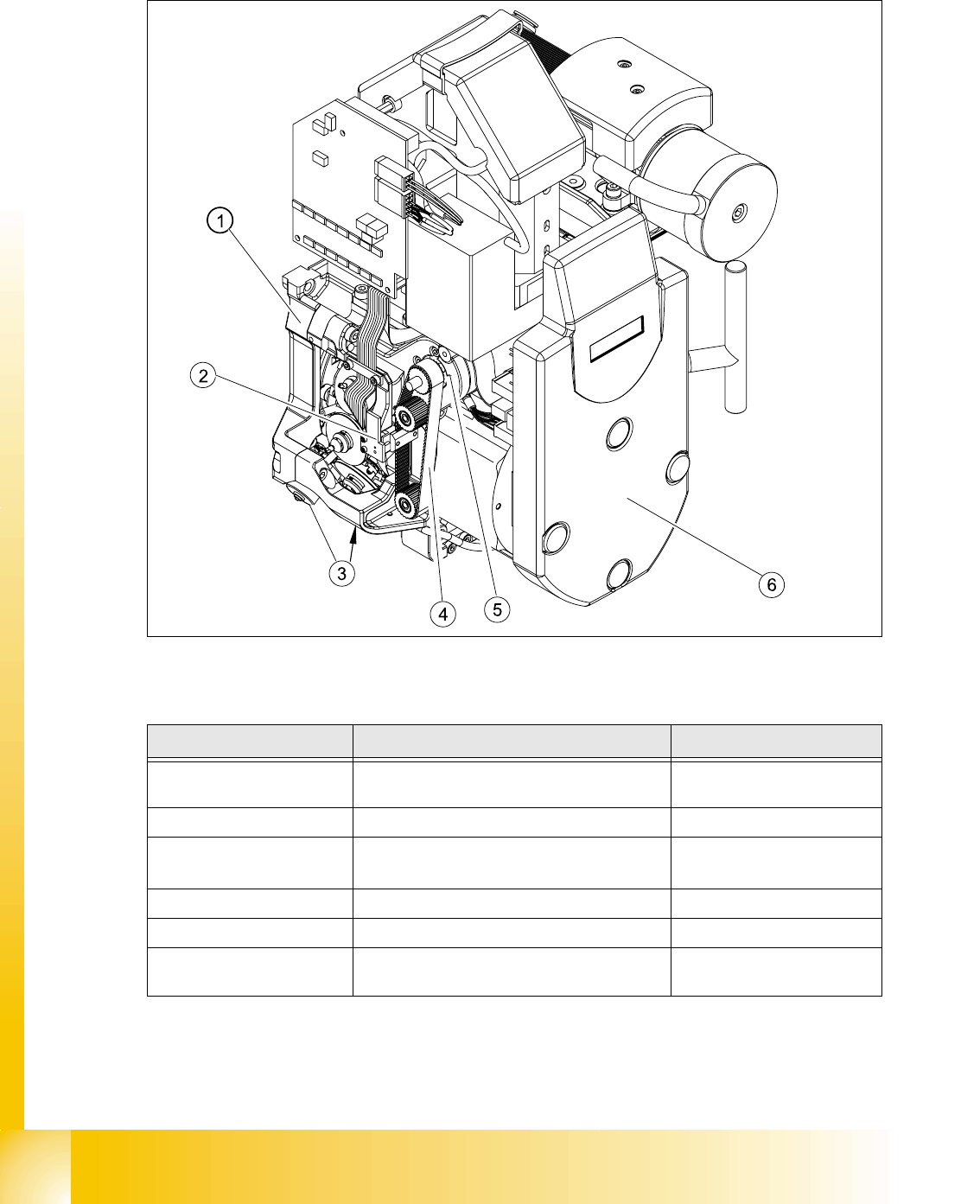 1
2
3
4
5
6