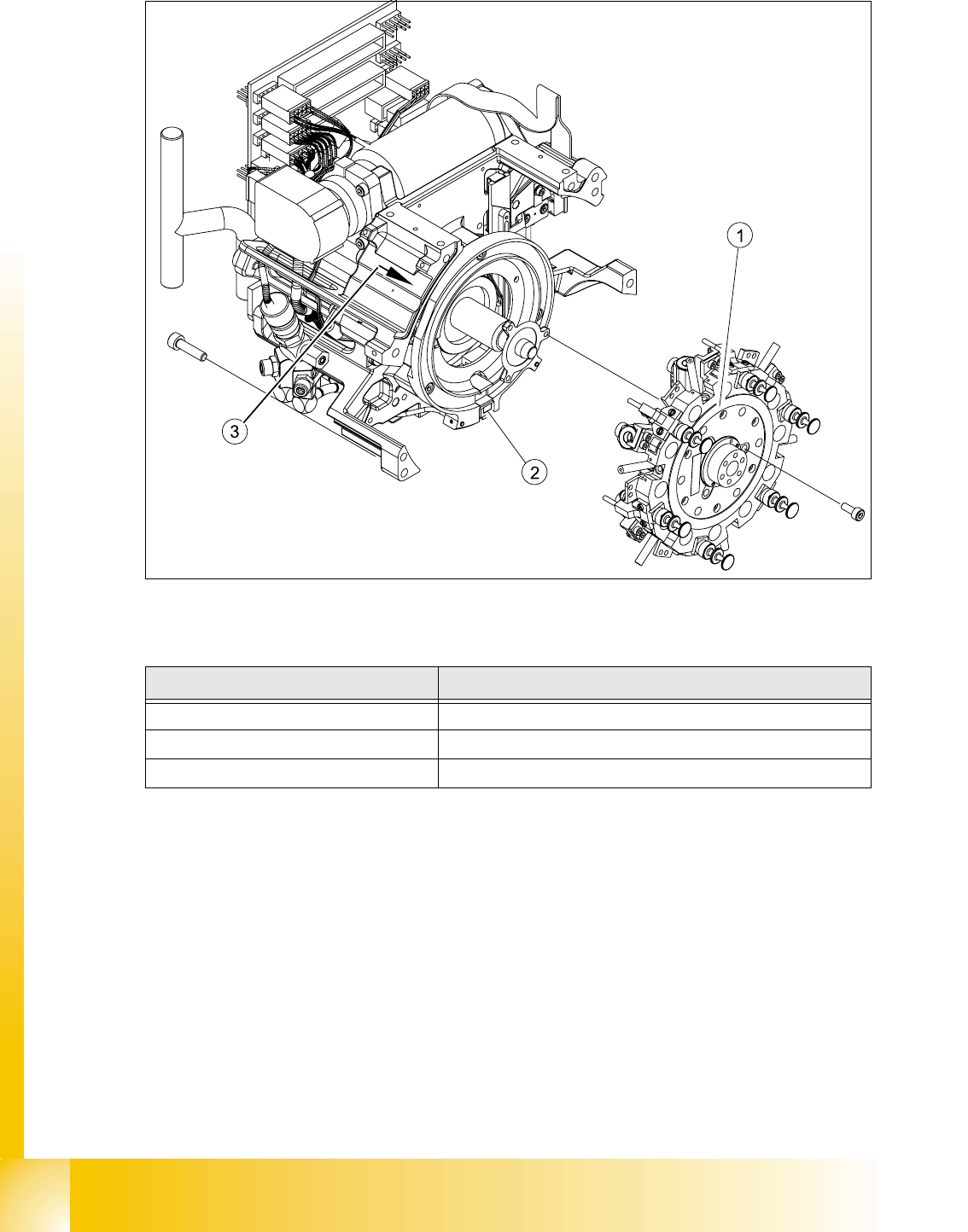 1

3

2