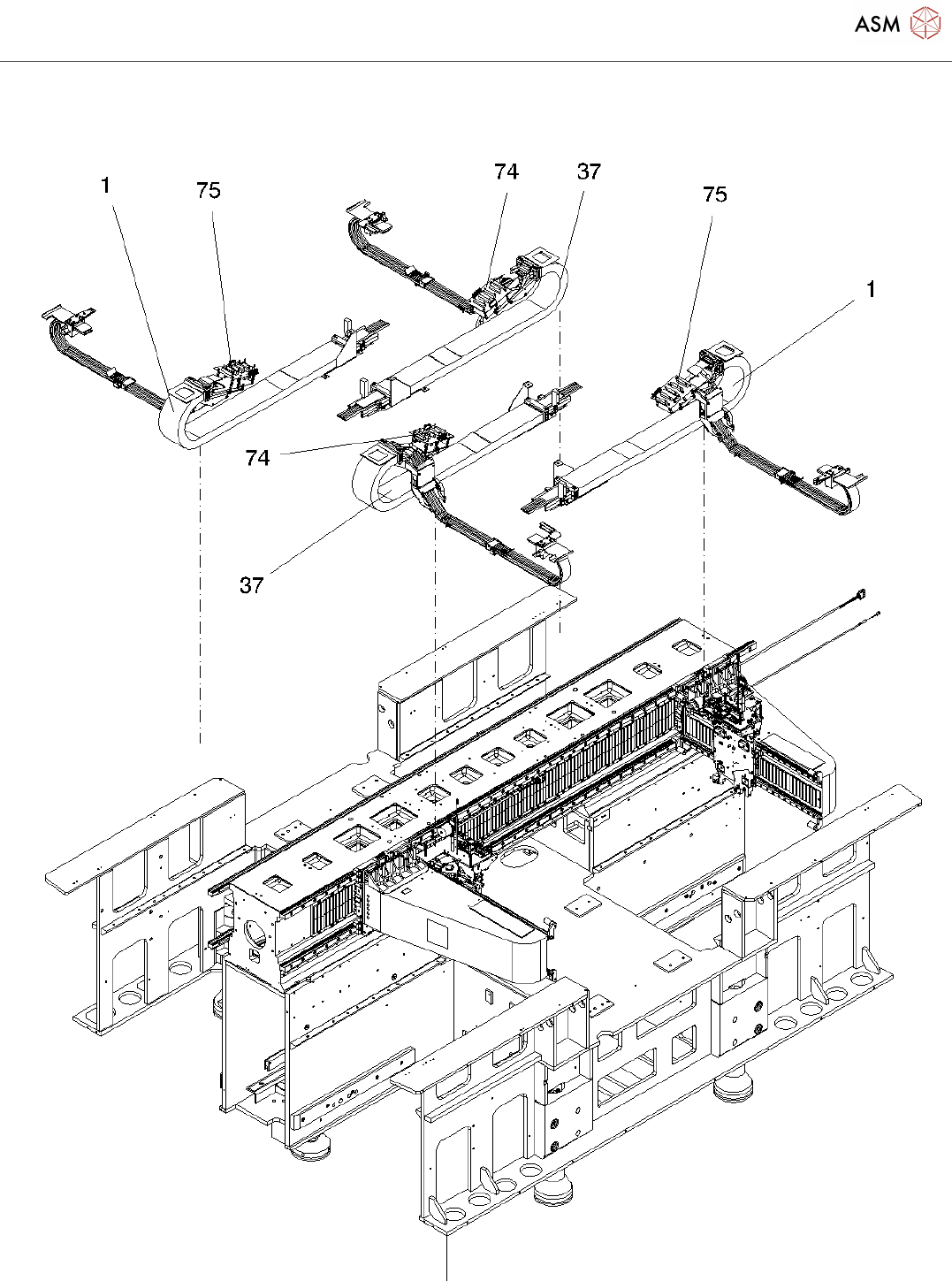 ASM

1
75
74
37
75
1
74
37