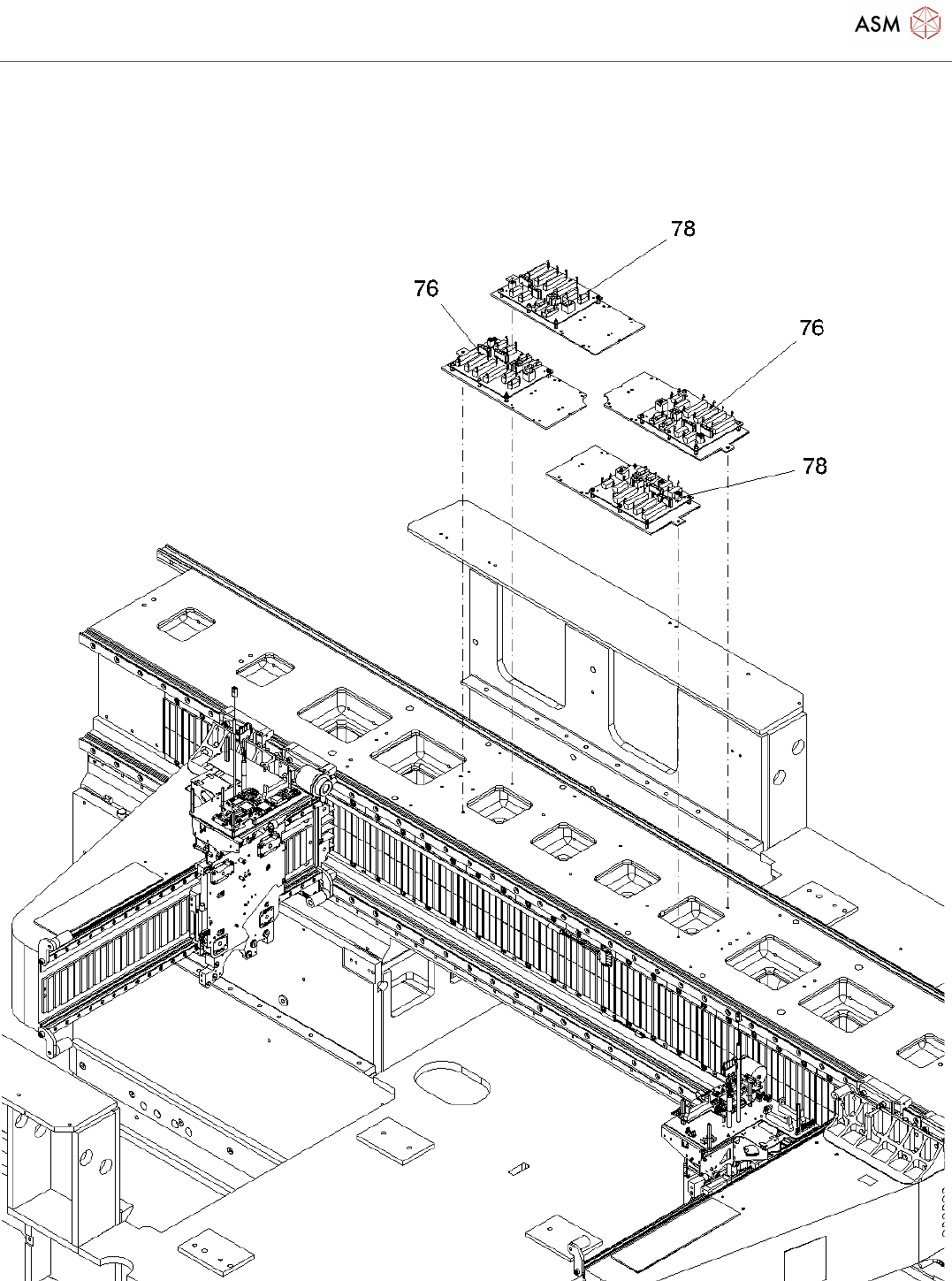 ASM

78

76

76

78