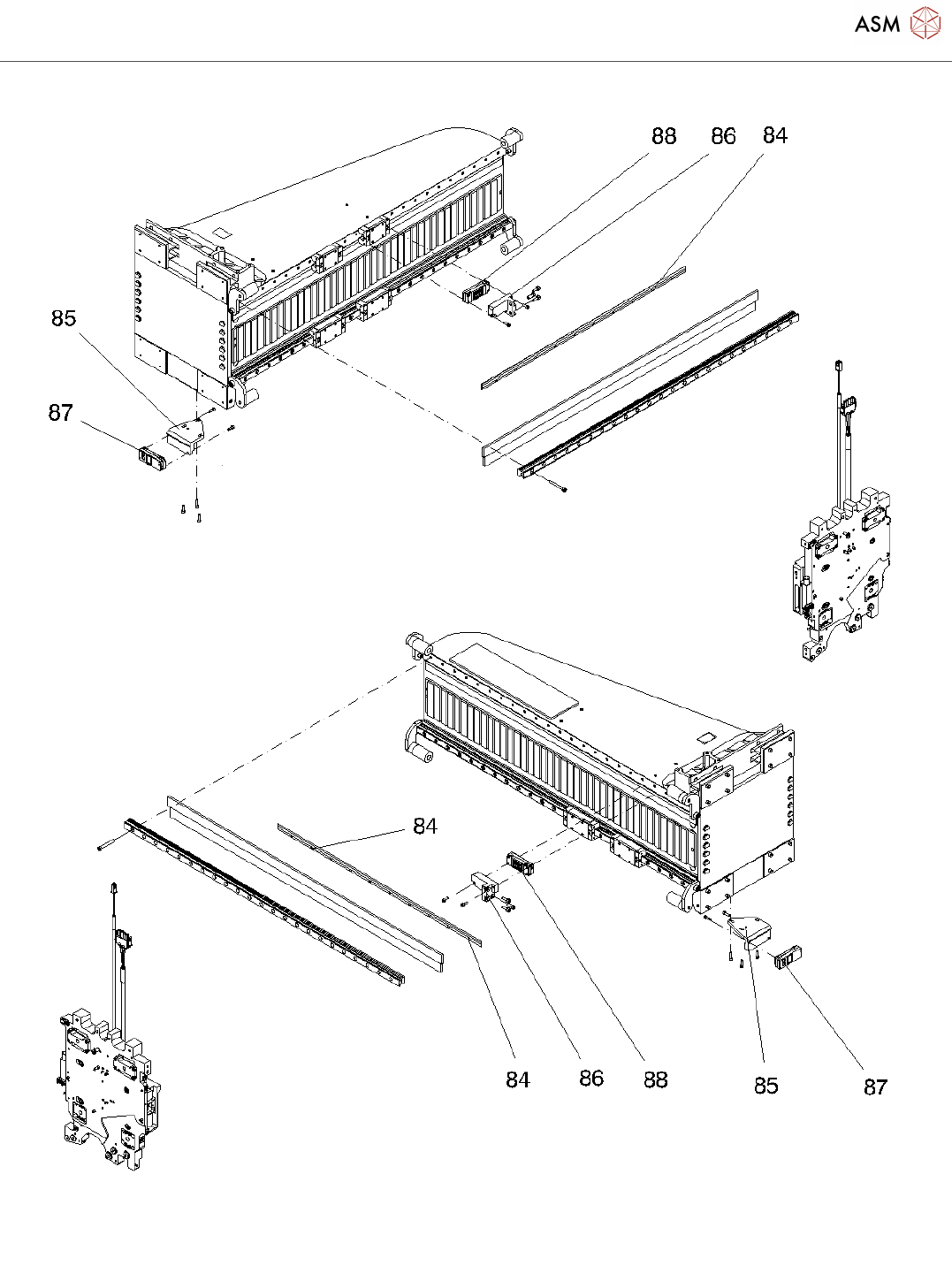 ASM

88 86 84

85

87

84

84 86 88 85 87