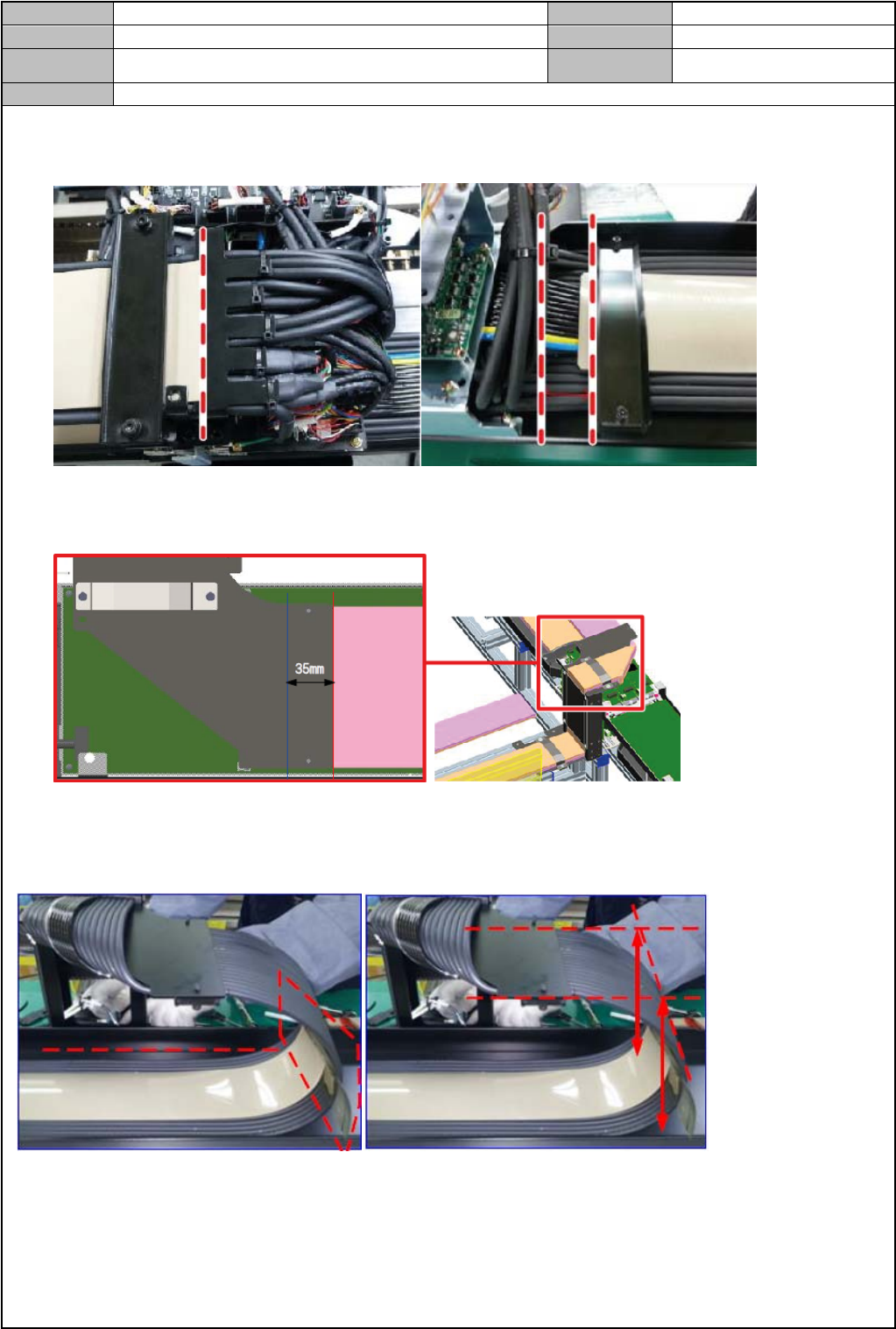 35mm