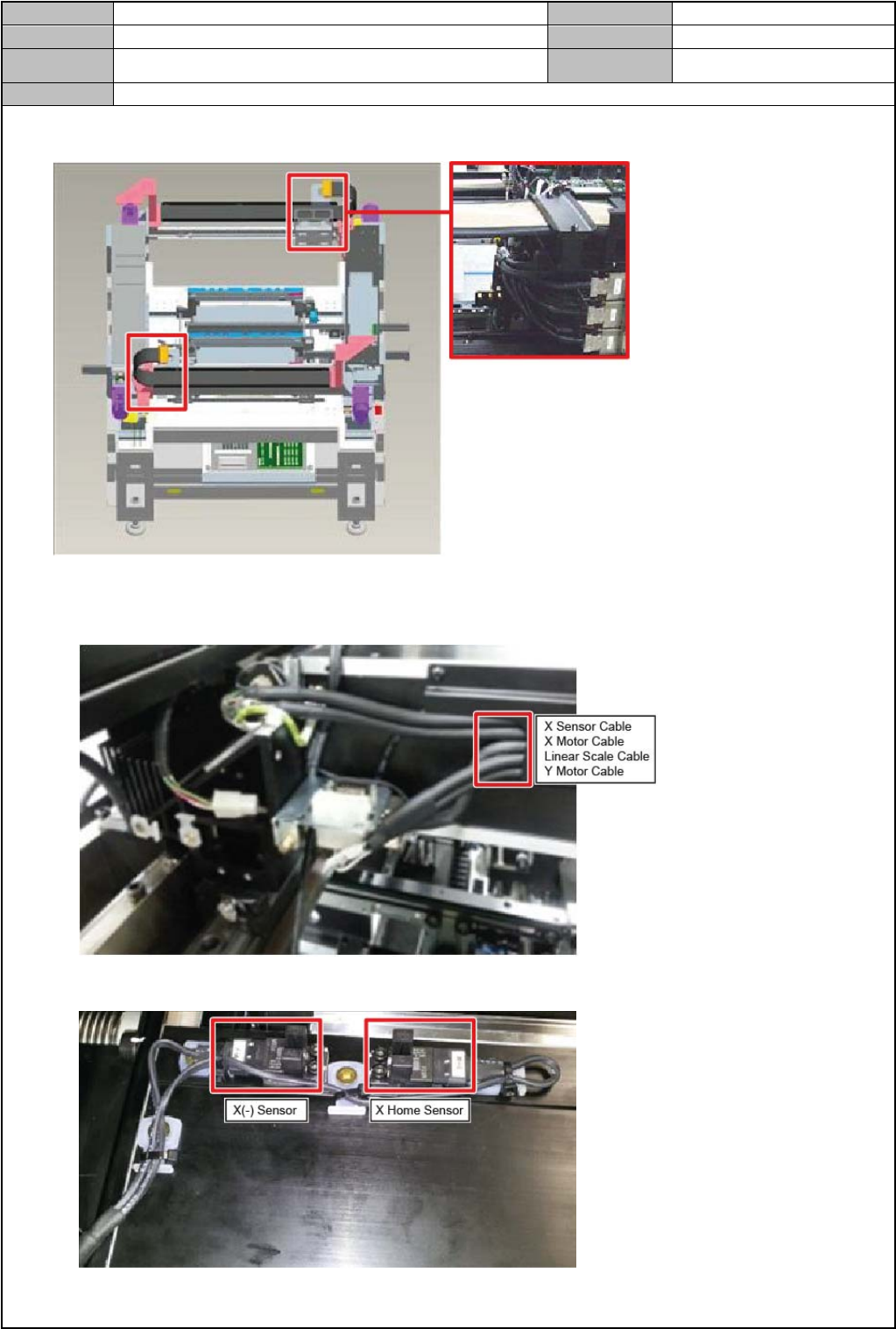 X Sensor Cable
X Motor Cable
Linear Scale Cable
Y Motor Cable

X(-) Sensor

X Home Sensor