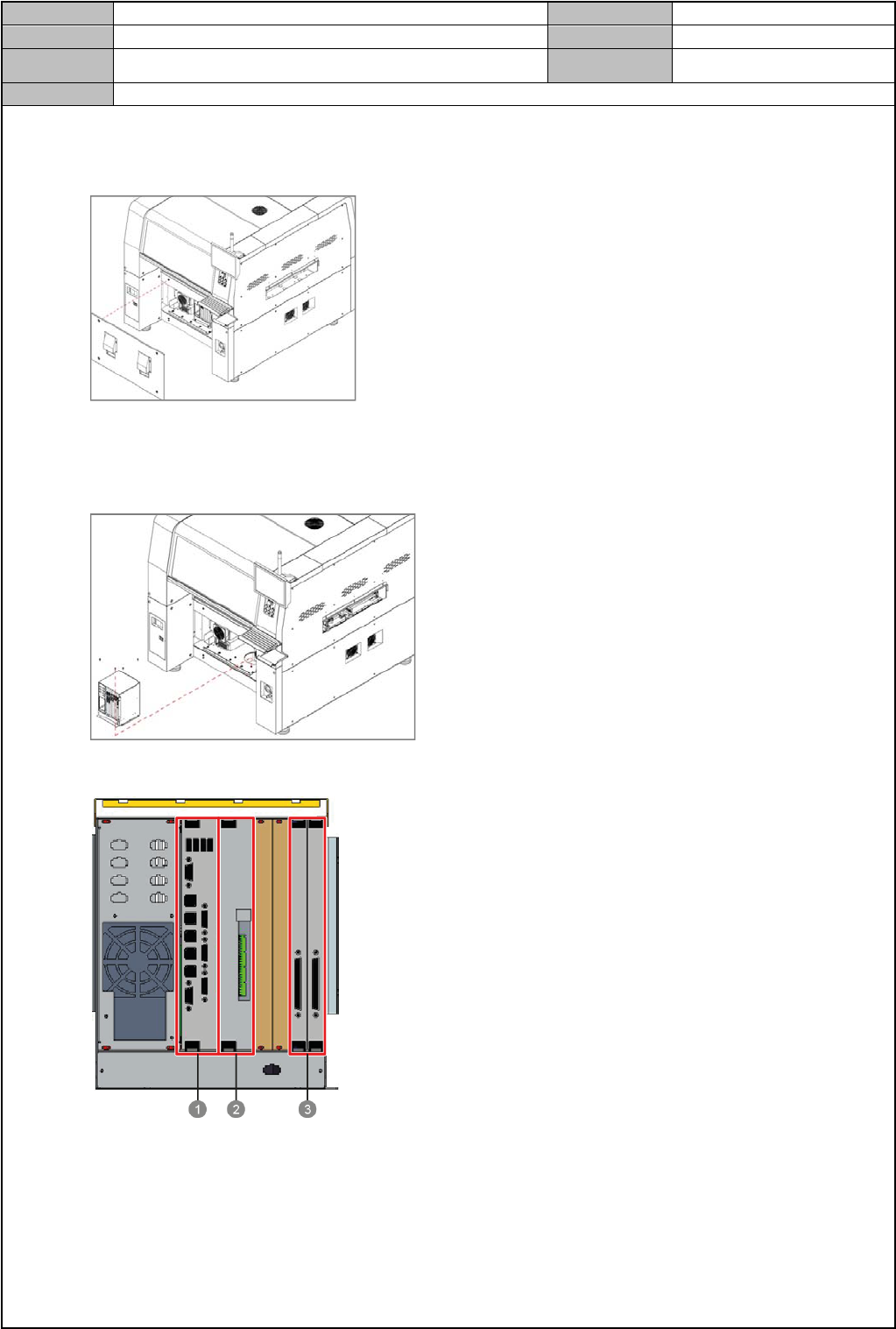 1

2

3