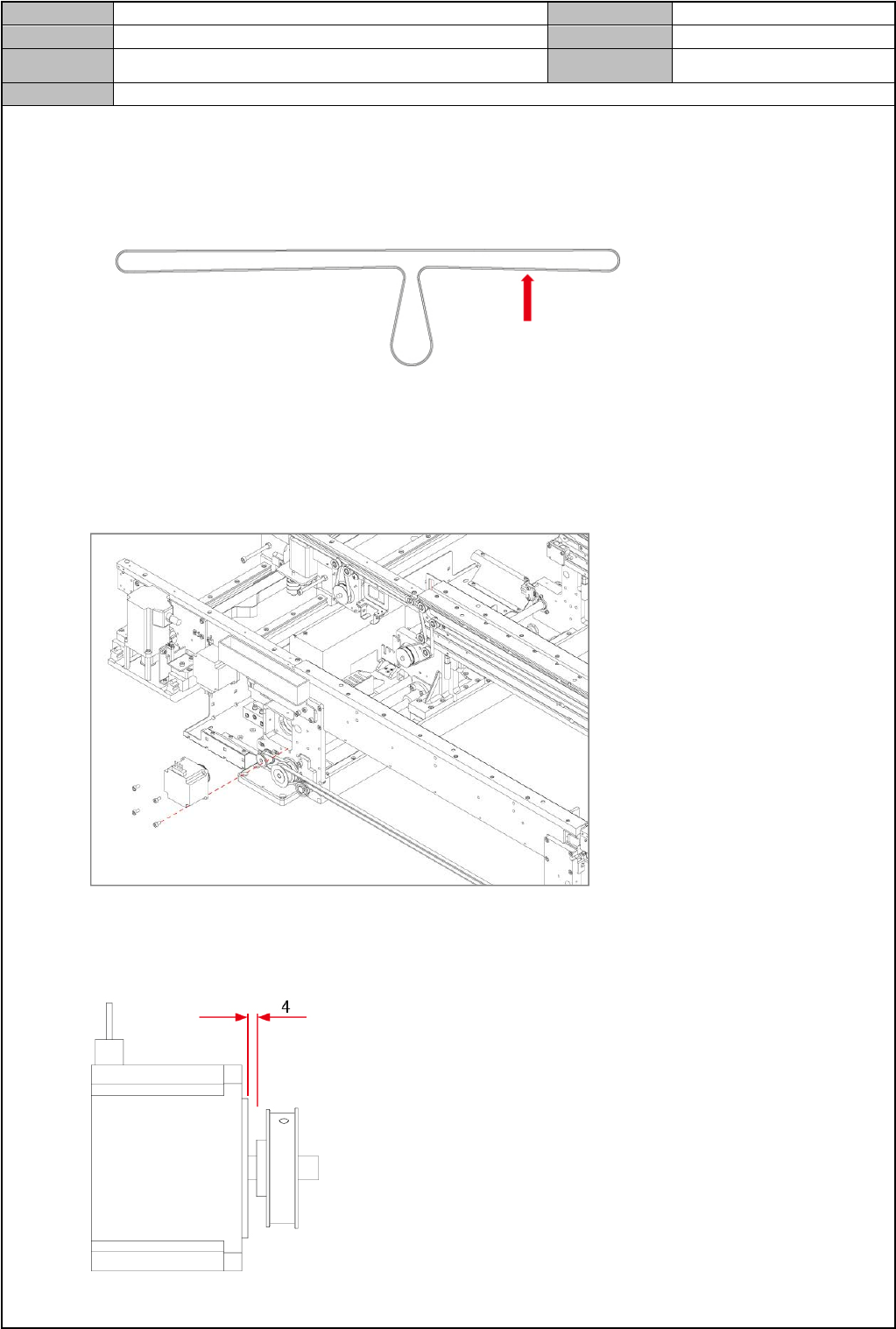 4