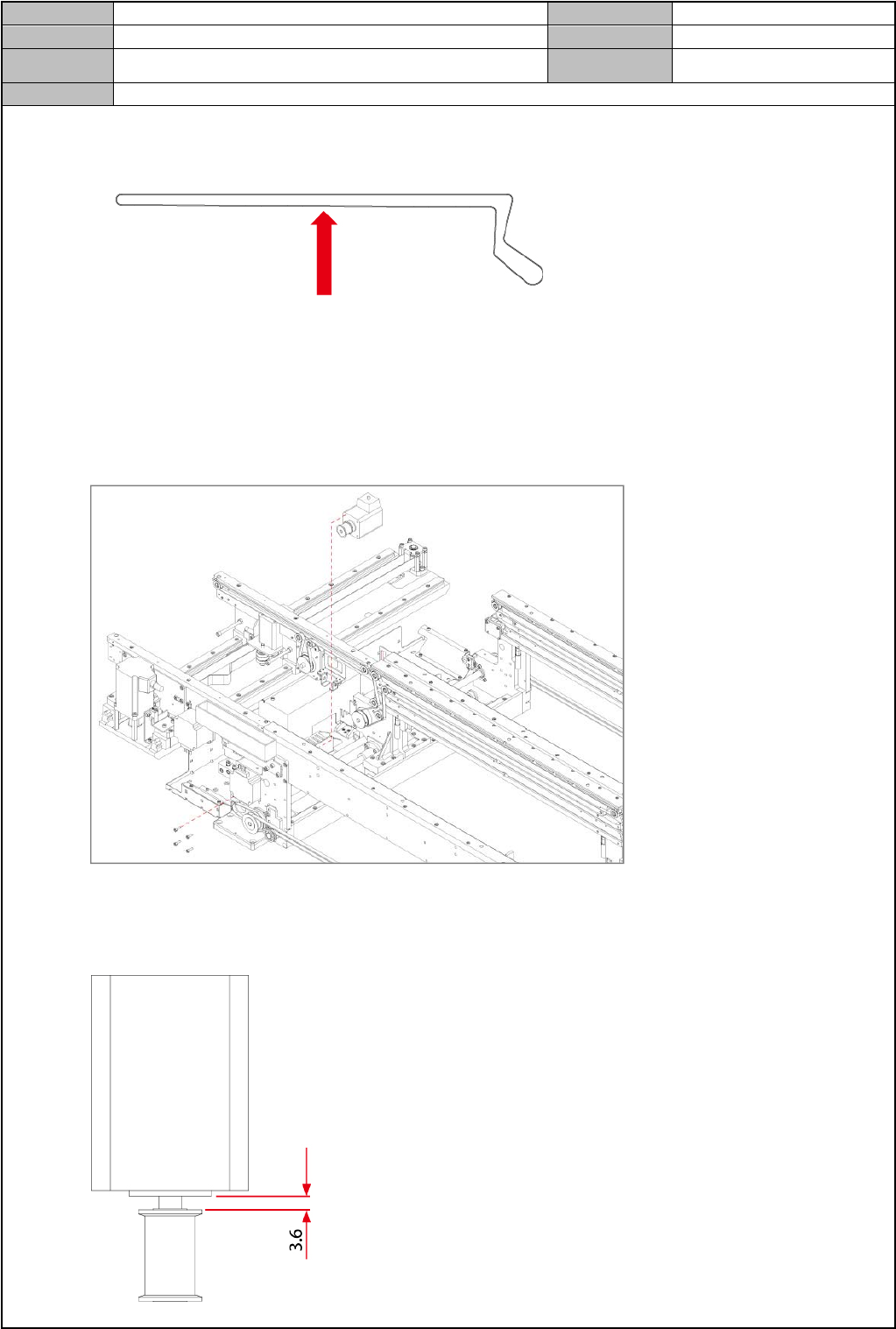 3.6