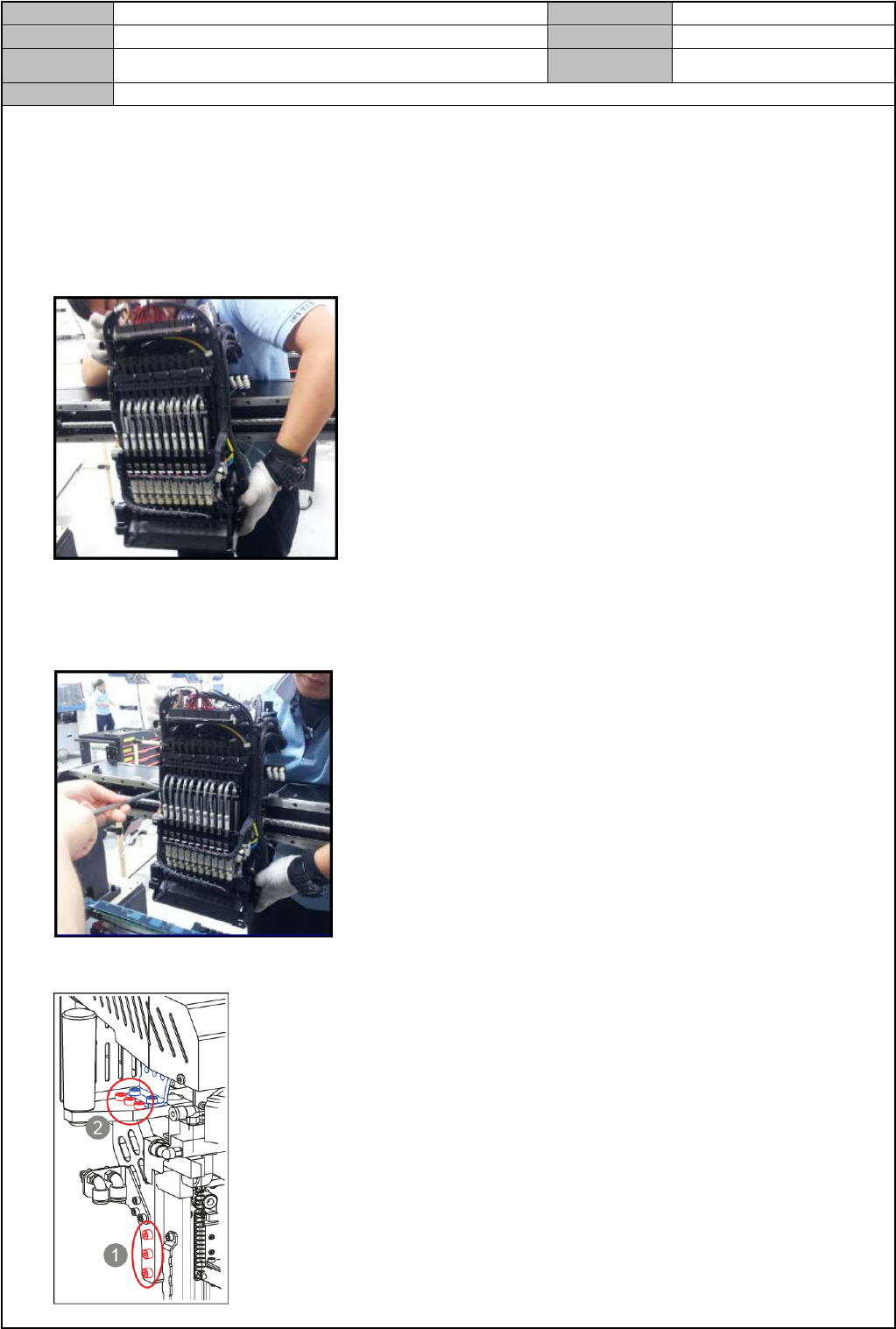 2

1