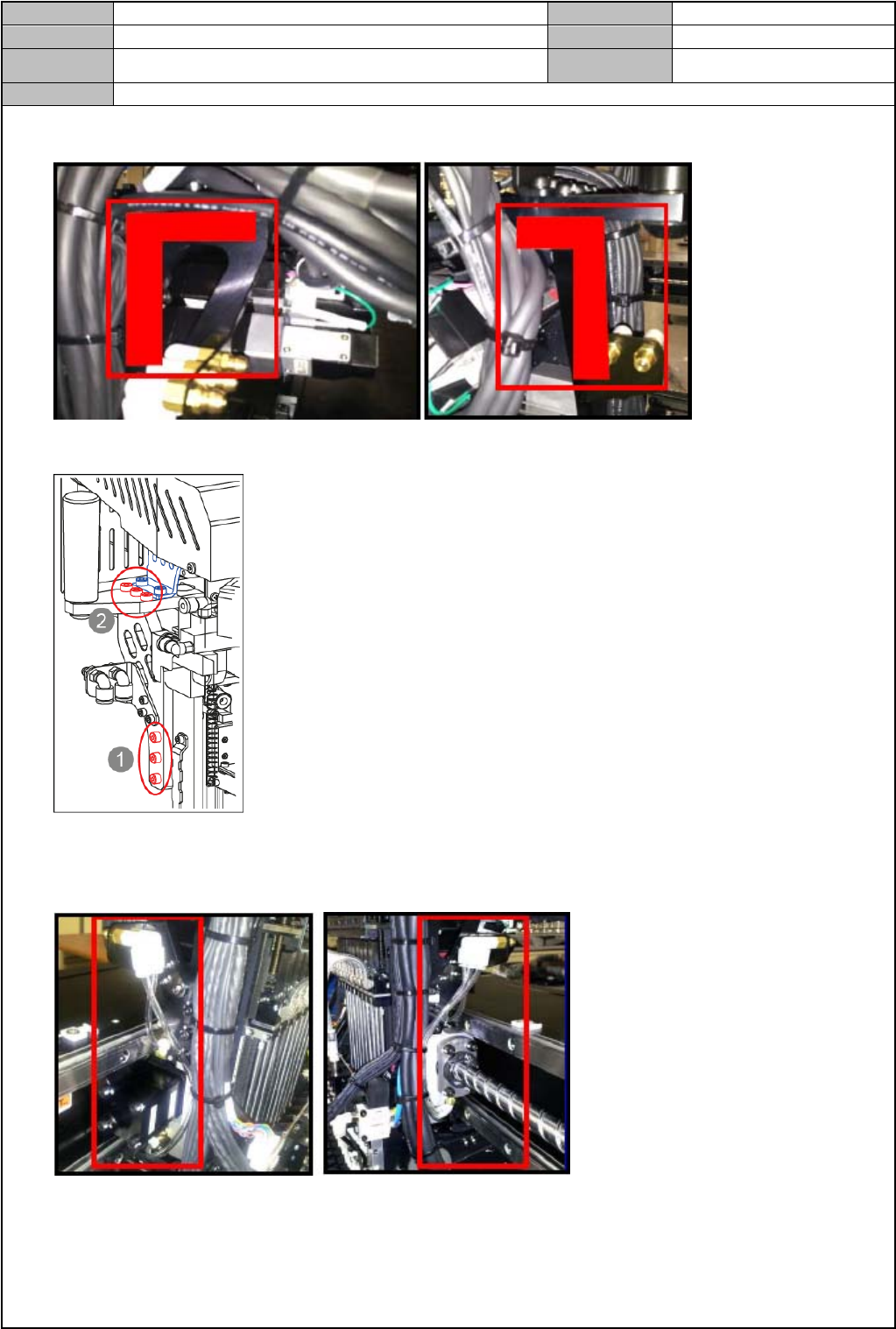 2

1