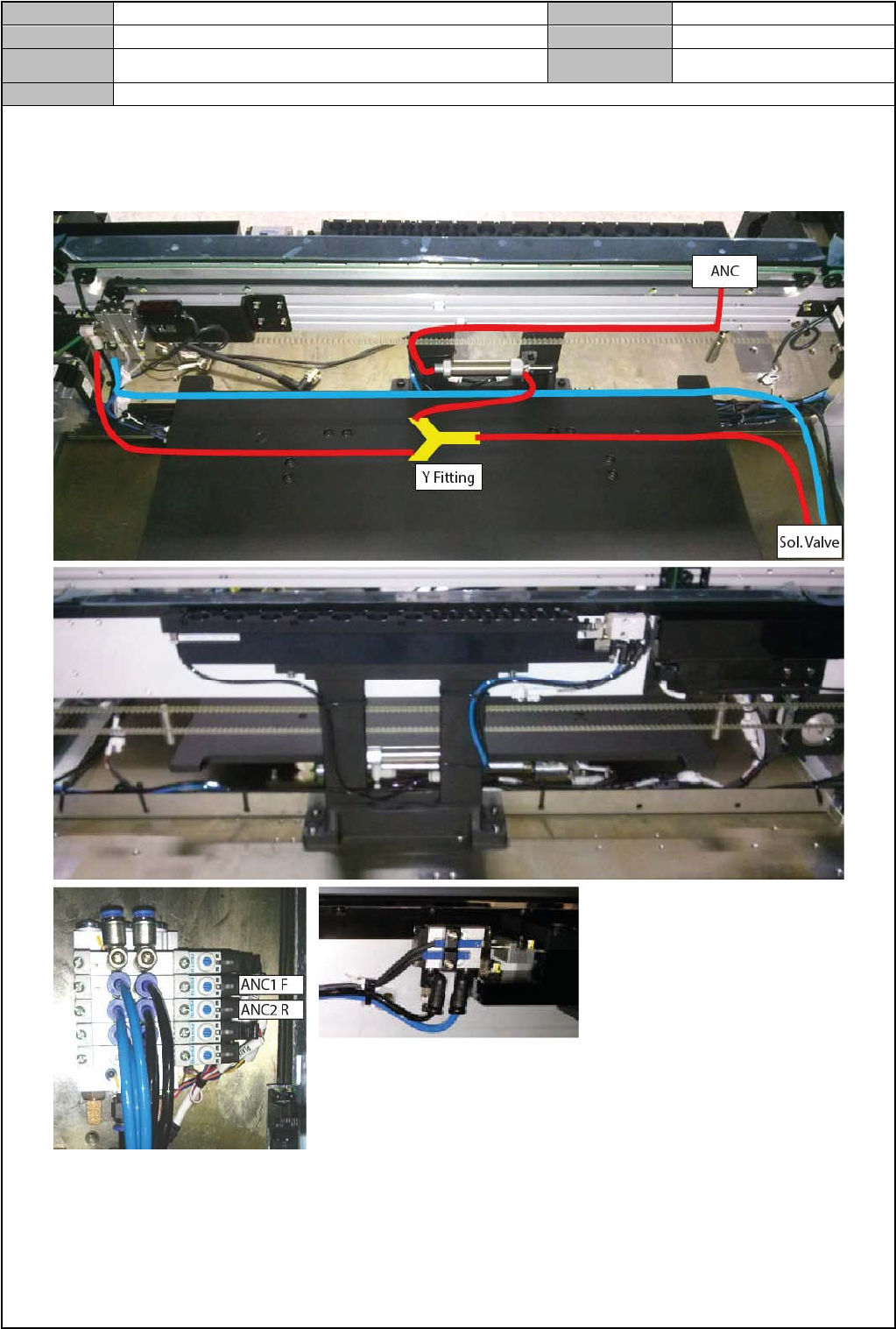 ANC

Y Fitting

Sol. Valve

ANC1 F

ANC2 R